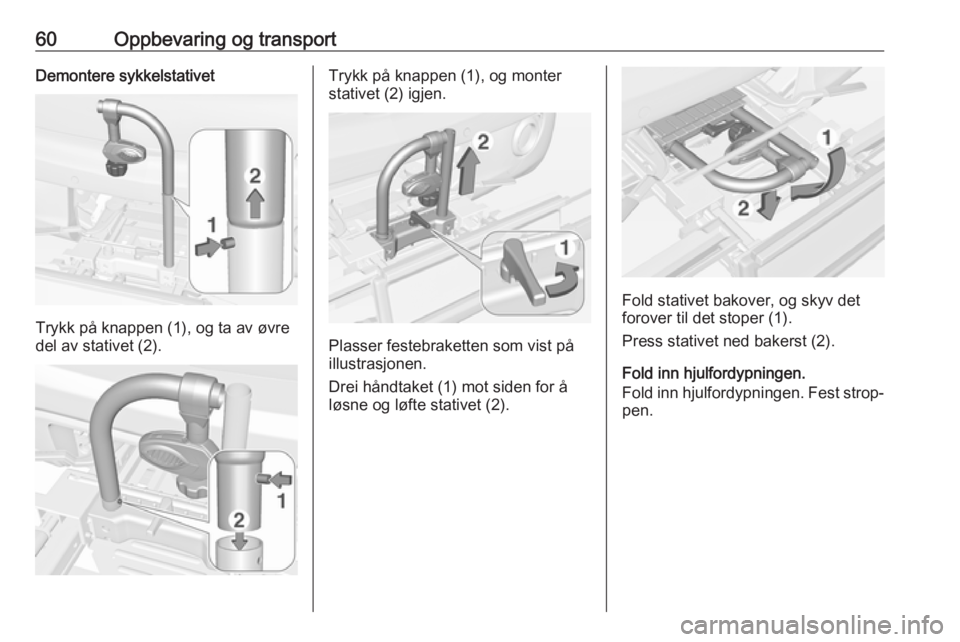 60 Oppbevaring og transport

Demontere sykkelstativet

2
1

Trykk på knappen (1), og ta av øvre del av stativet (2).

1
2

Trykk på knappen (1), og monter stativet (2) igjen.

2
1

Plasser festebraketten som vist på illustrasjonen.

Drei håndtaket (1) mot siden for å løsne og løfte stativet (2).

1
2

Fold stativet bakover, og skyv det forover til det stoper (1).

Press stativet ned bakerst (2).

Fold inn hjulfordypningen.

Fold inn hjulfordypningen. Fest stroppen.

carmanualsonline.info