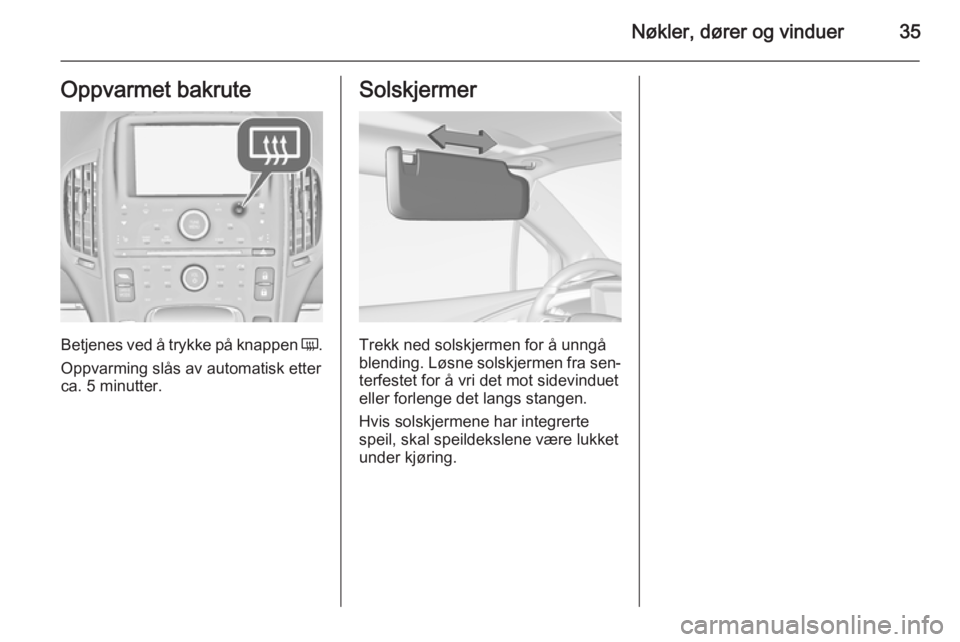 Nøkler, dører og vinduer 35

Oppvarmet bakrute

Betjenes ved å trykke på knappen Ü.

Oppvarming slås av automatisk etter ca. 5 minutter.

Solskjermer

Trekk ned solskjermen for å unngå blending. Løsne solskjermen fra senterfestet for å vri det mot sidevinduet eller forlenge det langs stangen.

Hvis solskjermene har integrerte speil, skal speildekslene være lukket under kjøring.

carmanualsonline.info