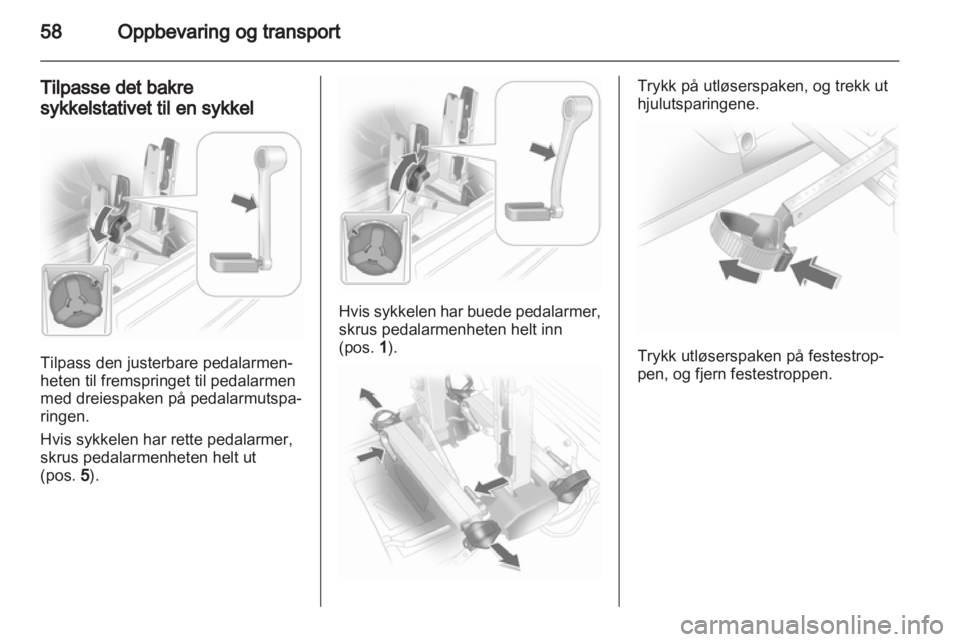 58 Oppbevaring og transport

Tilpasse det bakre sykkelstativet til en sykkel

Tilpass den justerbare pedalarmenheten til fremspringet til pedalarmen med dreiespaken på pedalarmutsparingen.

Hvis sykkelen har rette pedalarmer, skrus pedalarmenheten helt ut (pos. 5).

Hvis sykkelen har buede pedalarmer, skrus pedalarmenheten helt inn (pos. 1).

Trykk på utløserspaken, og trekk ut hjulutsparingene.

Trykk utløserspaken på festestroppen, og fjern festestroppen.

carmanualsonline.info