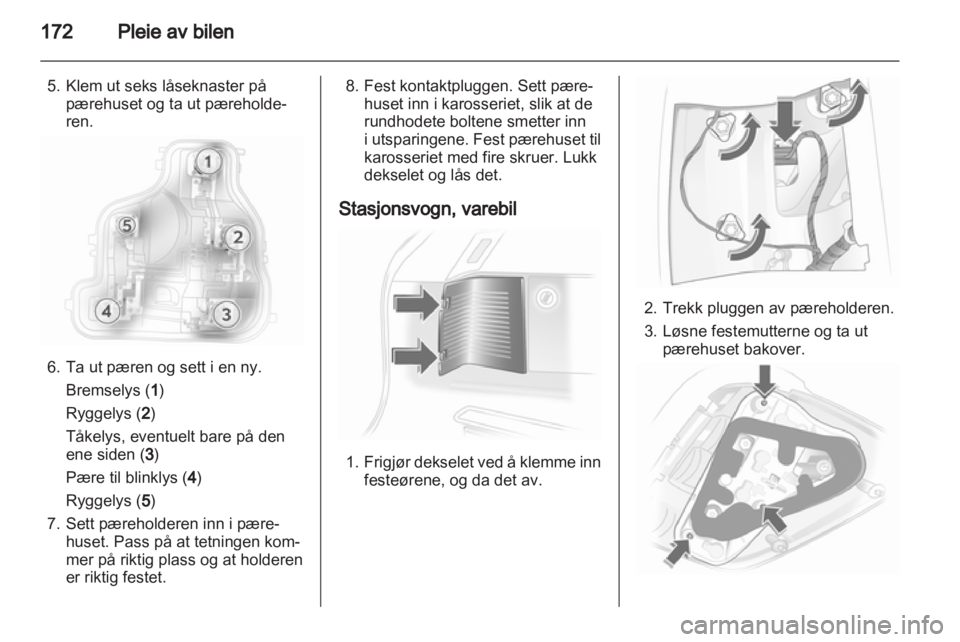 172 Pleie av bilen

5. Klem ut seks låseknaster på pærehuset og ta ut pæreholderen.

1
2
3
4
5

6. Ta ut pæren og sett i en ny.
Bremselys (1)
Ryggelys (2)
Tåkelys, eventuelt bare på den ene siden (3)
Pære til blinklys (4)
Ryggelys (5)

7. Sett pæreholderen inn i pærehuset. Pass på at tetningen kommer på riktig plass og at holderen er riktig festet.

8. Fest kontaktpluggen. Sett pærehuset inn i karosseriet, slik at de rundhodete boltene smetter inn i utsparingene. Fest pærehuset til karosseriet med fire skruer. Lukk dekselet og lås det.

Stasjonsvogn, varebil

1. Frigjør dekselet ved å klemme inn festeørene, og da det av.

2. Trekk pluggen av pæreholderen.

3. Løsne festemutterne og ta ut pærehuset bakover.

carmanualsonline.info