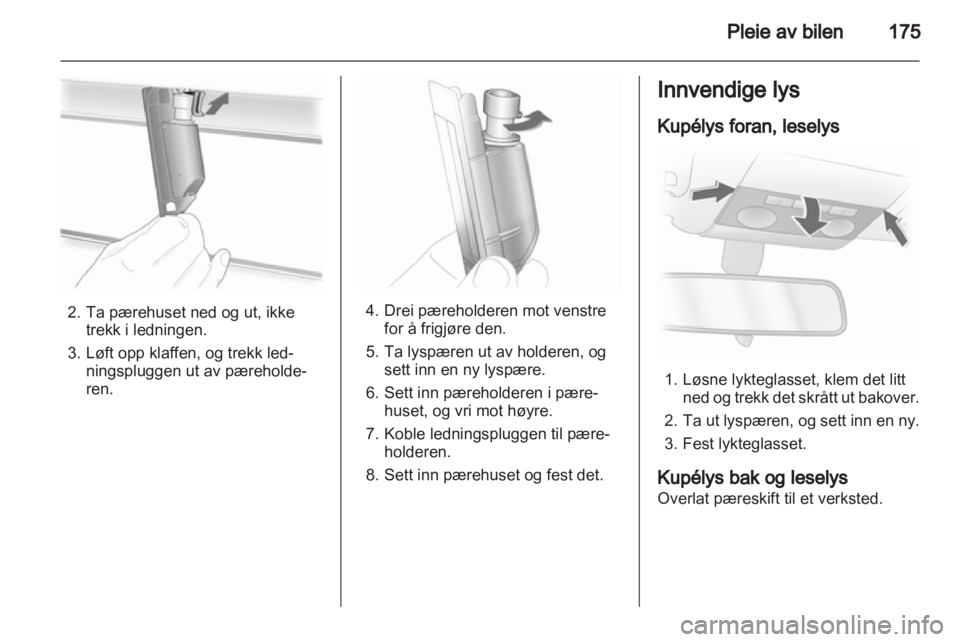 Pleie av bilen 175

2. Ta pærehuset ned og ut, ikke trekk i ledningen.

3. Løft opp klaffen, og trekk ledningspluggen ut av pæreholderen.

4. Drei pæreholderen mot venstre for å frigjøre den.

5. Ta lyspæren ut av holderen, og sett inn en ny lyspære.

6. Sett inn pæreholderen i pærehuset, og vri mot høyre.

7. Koble ledningspluggen til pæreholderen.

8. Sett inn pærehuset og fest det.

Innvendige lys

Kupélys foran, leselys

1. Løsne lykteglasset, klem det litt ned og trekk det skrått ut bakover.

2. Ta ut lyspæren, og sett inn en ny.

3. Fest lykteglasset.

Kupélys bak og leselys
Overlat pæreskift til et verksted.

carmanualsonline.info