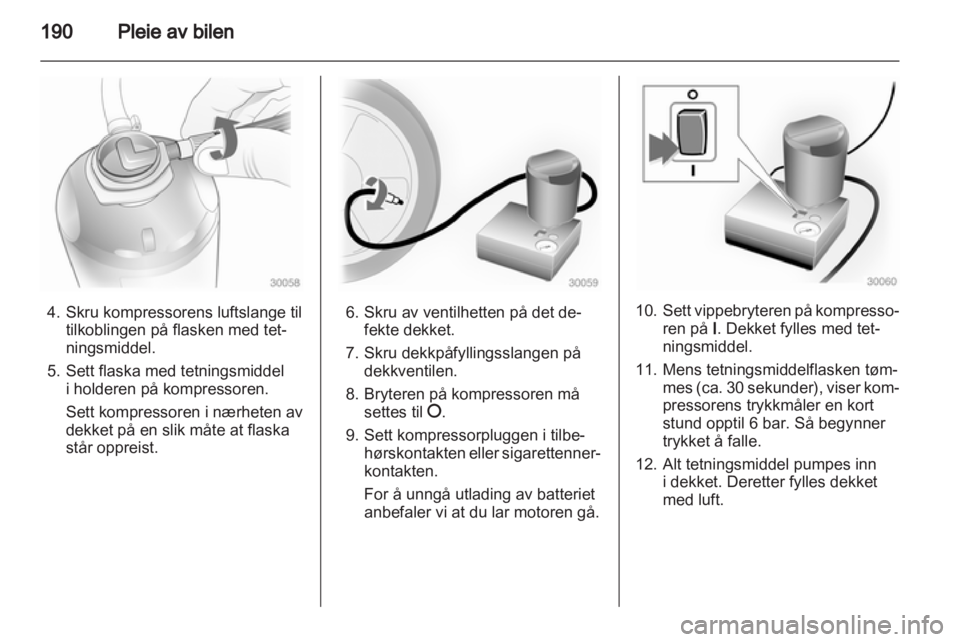 190 Pleie av bilen

30058

4. Skru kompressorens luftslange til tilkoblingen på flasken med tetningsmiddel.

5. Sett flaska med tetningsmiddel i holderen på kompressoren.

Sett kompressoren i nærheten av dekket på en slik måte at flaska står oppreist.

30059

6. Skru av ventilhetten på det defekte dekket.

7. Skru dekkpåfyllingsslangen på dekkventilen.

8. Bryteren på kompressoren må settes til O.

9. Sett kompressorpluggen i tilbehørskontakten eller sigarettennerkontakten.

For å unngå utlading av batteriet anbefaler vi at du lar motoren gå.

O

I

30060

10. Sett vippebryteren på kompressoren på I. Dekket fylles med tetningsmiddel.

11. Mens tetningsmiddelflasken tømmes (ca. 30 sekunder), viser kompressorens trykkmåler en kort stund opptil 6 bar. Så begynner trykket å falle.

12. Alt tetningsmiddel pumpes inn i dekket. Deretter fylles dekket med luft.

carmanualsonline.info