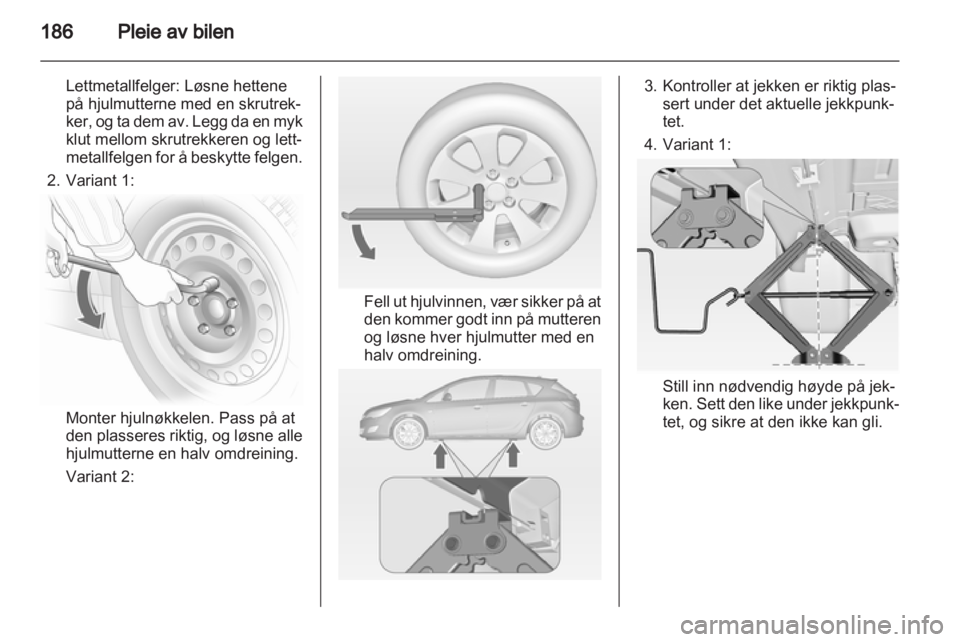 186 Pleie av bilen

Lettmetallfelger: Løsne hettene på hjulmutterne med en skrutrekker, og ta dem av. Legg da en myk klut mellom skrutrekkeren og lettmetallfelgen for å beskytte felgen.

2. Variant 1:

Monter hjulnøkkelen. Pass på at den plasseres riktig, og løsne alle hjulmutterne en halv omdreining.

Variant 2:

Fell ut hjulvinnen, vær sikker på at den kommer godt inn på mutteren og løsne hver hjulmutter med en halv omdreining.

3. Kontroller at jekken er riktig plassert under det aktuelle jekkpunktet.

4. Variant 1:

Still inn nødvendig høyde på jekken. Sett den like under jekkpunktet, og sikre at den ikke kan gli.

carmanualsonline.info