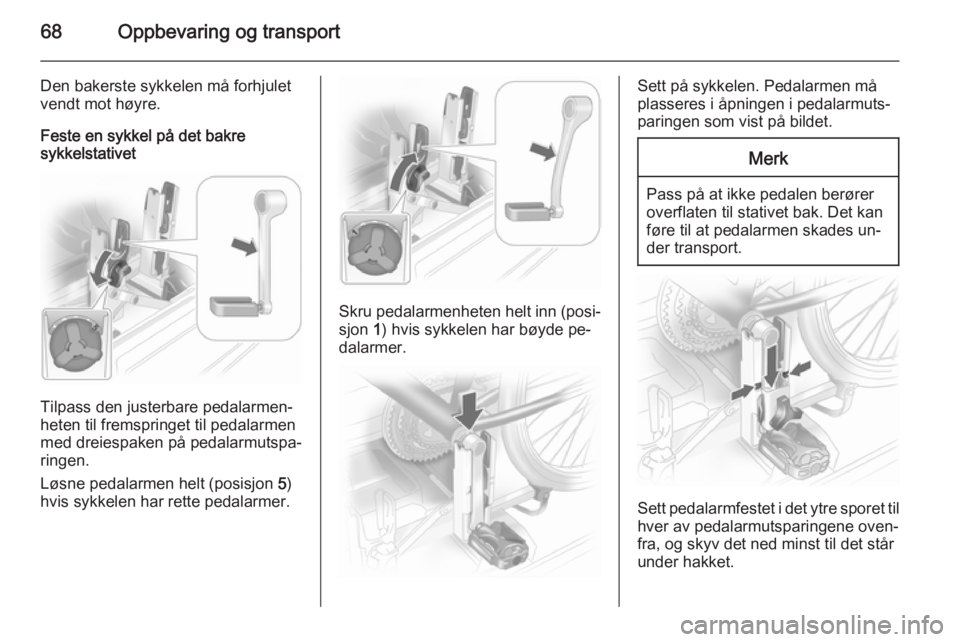 68 Oppbevaring og transport

Den bakerste sykkelen må forhjulet vendt mot høyre.

Feste en sykkel på det bakre sykkelstativet

Tilpass den justerbare pedalarmenheten til fremspringet til pedalarmen med dreiespaken på pedalarmutsparingen.

Løsne pedalarmen helt (posisjon 5) hvis sykkelen har rette pedalarmer.

Skru pedalarmenheten helt inn (posisjon 1) hvis sykkelen har bøyde pedalarmer.

Sett på sykkelen. Pedalarmen må plasseres i åpningen i pedalarmutsparingen som vist på bildet.

Merk

Pass på at ikke pedalen berører overflaten til stativet bak. Det kan føre til at pedalarmen skades under transport.

Sett pedalarmfestet i det ytre sporet til hver av pedalarmutsparingene ovenfra, og skyv det ned minst til det står under hakket.

carmanualsonline.info