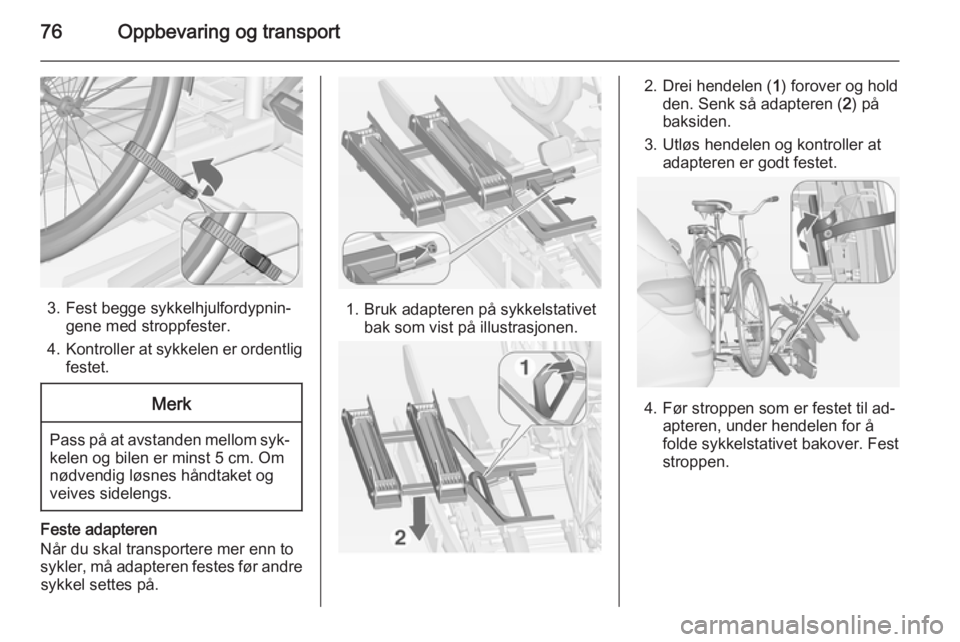 76 Oppbevaring og transport

3. Fest begge sykkelhjulfordypningene med stroppfester.

4. Kontroller at sykkelen er ordentlig festet.

Merk

Pass på at avstanden mellom sykkelen og bilen er minst 5 cm. Om nødvendig løsnes håndtaket og veives sidelengs.

Feste adapteren
Når du skal transportere mer enn to sykler, må adapteren festes før andre sykkel settes på.

1. Bruk adapteren på sykkelstativet bak som vist på illustrasjonen.

1

2

2. Drei hendelen (1) forover og hold den. Senk så adapteren (2) på baksiden.

3. Utløs hendelen og kontroller at adapteren er godt festet.

4. Før stroppen som er festet til adapteren, under hendelen for å folde sykkelstativet bakover. Fest stroppen.

carmanualsonline.info