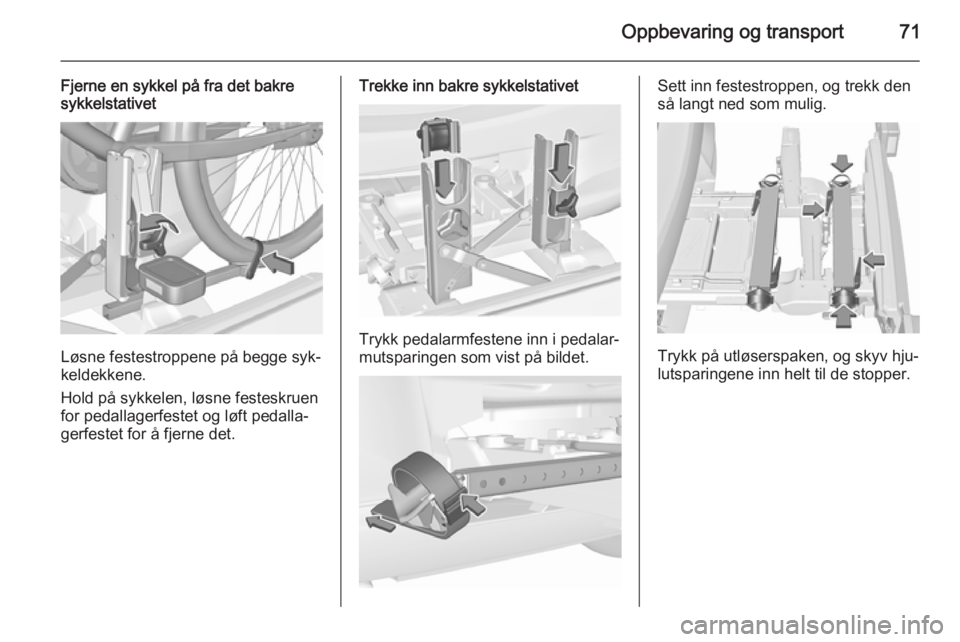 Oppbevaring og transport 71

Fjerne en sykkel på fra det bakre sykkelstativet

Løsne festestroppene på begge sykkeldekkene.

Hold på sykkelen, løsne festeskruen for pedallagerfestet og løft pedallagerfestet for å fjerne det.

Trekke inn bakre sykkelstativet

Trykk pedalarmfestene inn i pedalarmutsparingen som vist på bildet.

Sett inn festestroppen, og trekk den så langt ned som mulig.

Trykk på utløserspaken, og skyv hjulutsparingene inn helt til de stopper.

carmanualsonline.info