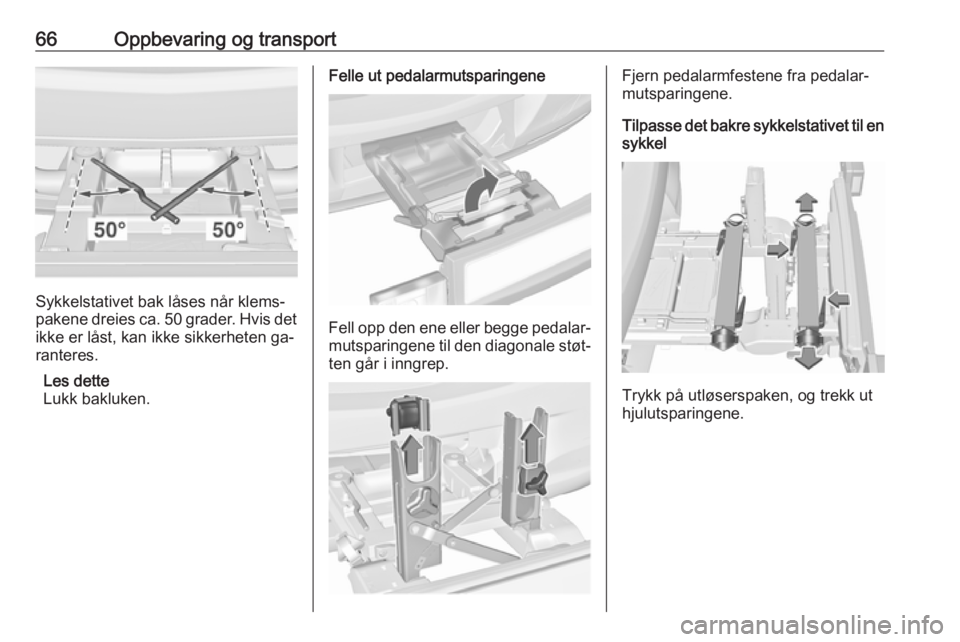 66 Oppbevaring og transport

50° 50°

Sykkelstativet bak låses når klemspakene dreies ca. 50 grader. Hvis det ikke er låst, kan ikke sikkerheten garanteres.

Les dette
Lukk bakluken.

Felle ut pedalarmutsparingene

Fell opp den ene eller begge pedalarmutsparingene til den diagonale støtten går i inngrep.

Fjern pedalarmfestene fra pedalarmutsparingene.

Tilpasse det bakre sykkelstativet til en sykkel

Trykk på utløserspaken, og trekk ut hjulutsparingene.

carmanualsonline.info