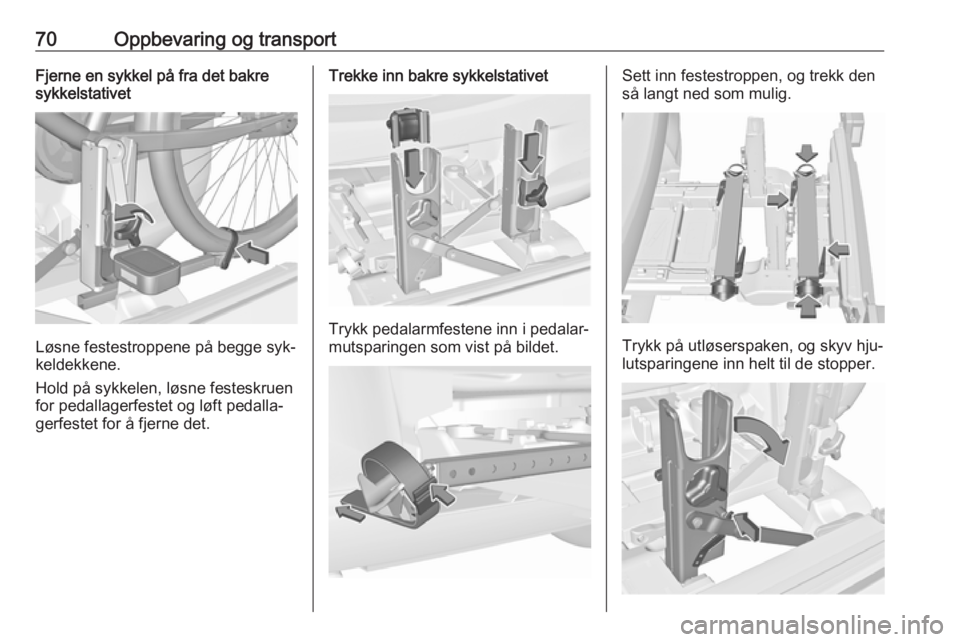 70 Oppbevaring og transport

Fjerne en sykkel på fra det bakre sykkelstativet

Løsne festestroppene på begge sykkeldekkene.

Hold på sykkelen, løsne festeskruen for pedallagerfestet og løft pedallagerfestet for å fjerne det.

Trekke inn bakre sykkelstativet

Trykk pedalarmfestene inn i pedalarmutsparingen som vist på bildet.

Sett inn festestroppen, og trekk den så langt ned som mulig.

Trykk på utløserspaken, og skyv hjulutsparingene inn helt til de stopper.

carmanualsonline.info