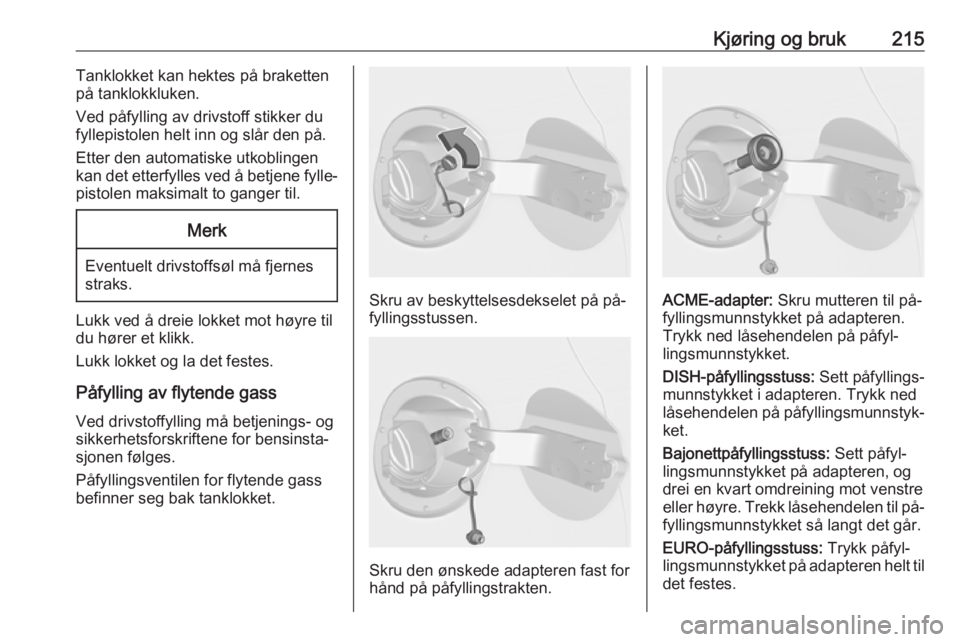 Kjøring og bruk 215

Tanklokket kan hektes på braketten på tanklokkluken.

Ved påfylling av drivstoff stikker du fyllepistolen helt inn og slår den på.

Etter den automatiske utkoblingen kan det etterfylles ved å betjene fyllepistolen maksimalt to ganger til.

Merk

Eventuelt drivstoffsøl må fjernes straks.

Lukk ved å dreie lokket mot høyre til du hører et klikk.

Lukk lokket og la det festes.

Påfylling av flytende gass

Ved drivstoffylling må betjenings- og sikkerhetsforskriftene for bensinstasjonen følges.

Påfyllingsventilen for flytende gass befinner seg bak tanklokket.

Skru av beskyttelsesdekselet på påfyllingsstussen.

Skru den ønskede adapteren fast for hånd på påfyllingstrakten.

ACME-adapter: Skru mutteren til påfyllingsmunnstykket på adapteren. Trykk ned låsehendelen på påfyllingsmunnstykket.

DISH-påfyllingsstuss: Sett påfyllingsmunnstykket i adapteren. Trykk ned låsehendelen på påfyllingsmunnstykket.

Bajonettpåfyllingsstuss: Sett påfyllingsmunnstykket på adapteren, og drei en kvart omdreining mot venstre eller høyre. Trekk låsehendelen til påfyllingsmunnstykket så langt det går.

EURO-påfyllingsstuss: Trykk påfyllingsmunnstykket på adapteren helt til det festes.

carmanualsonline.info