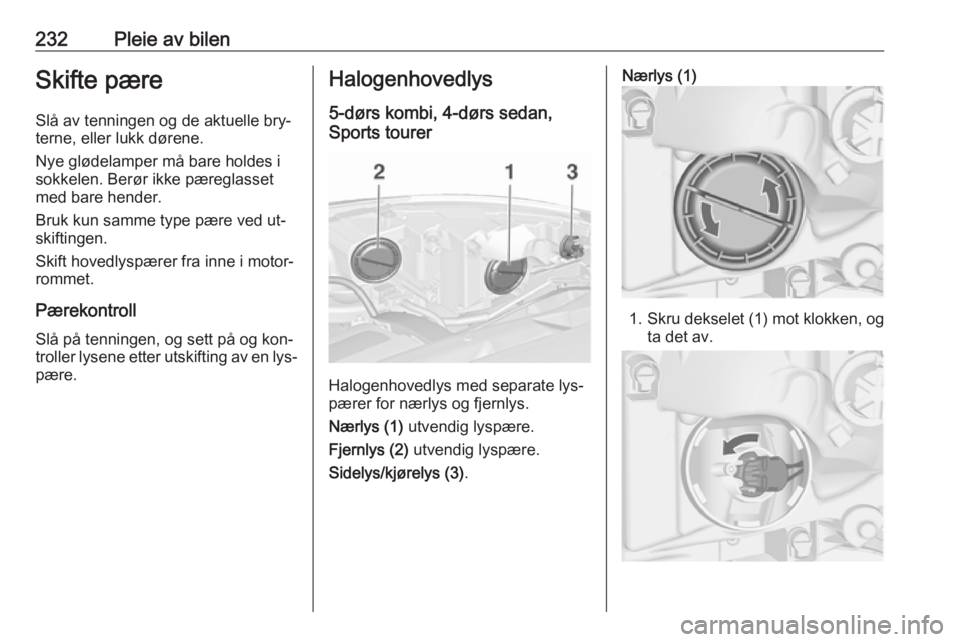 232 Pleie av bilen

Skifte pære

Slå av tenningen og de aktuelle bryterne, eller lukk dørene.

Nye glødelamper må bare holdes i sokkelen. Berør ikke pæreglasset med bare hender.

Bruk kun samme type pære ved utskiftingen.

Skift hovedlyspærer fra inne i motorrommet.

Pærekontroll

Slå på tenningen, og sett på og kontroller lysene etter utskifting av en lyspære.

Halogenhovedlys

5-dørs kombi, 4-dørs sedan, Sports tourer

2 1 3

Halogenhovedlys med separate lyspærer for nærlys og fjernlys.

Nærlys (1) utvendig lyspære.

Fjernlys (2) utvendig lyspære.

Sidelys/kjørelys (3).

Nærlys (1)

1. Skru dekselet (1) mot klokken, og ta det av.

carmanualsonline.info