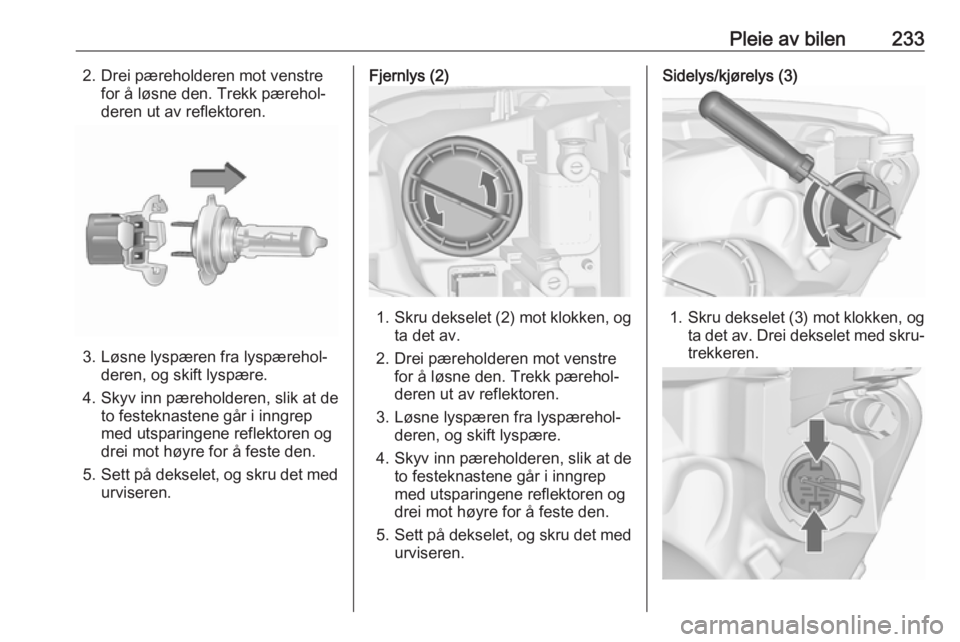 Pleie av bilen 233

2. Drei pæreholderen mot venstre for å løsne den. Trekk pæreholderen ut av reflektoren.

3. Løsne lyspæren fra lyspæreholderen, og skift lyspære.
4. Skyv inn pæreholderen, slik at de to festeknastene går i inngrep med utsparingene reflektoren og drei mot høyre for å feste den.
5. Sett på dekselet, og skru det med urviseren.

Fjernlys (2)

1. Skru dekselet (2) mot klokken, og ta det av.
2. Drei pæreholderen mot venstre for å løsne den. Trekk pæreholderen ut av reflektoren.
3. Løsne lyspæren fra lyspæreholderen, og skift lyspære.
4. Skyv inn pæreholderen, slik at de to festeknastene går i inngrep med utsparingene reflektoren og drei mot høyre for å feste den.
5. Sett på dekselet, og skru det med urviseren.

Sidelys/kjørelys (3)

1. Skru dekselet (3) mot klokken, og ta det av. Drei dekselet med skrutrekkeren.

carmanualsonline.info