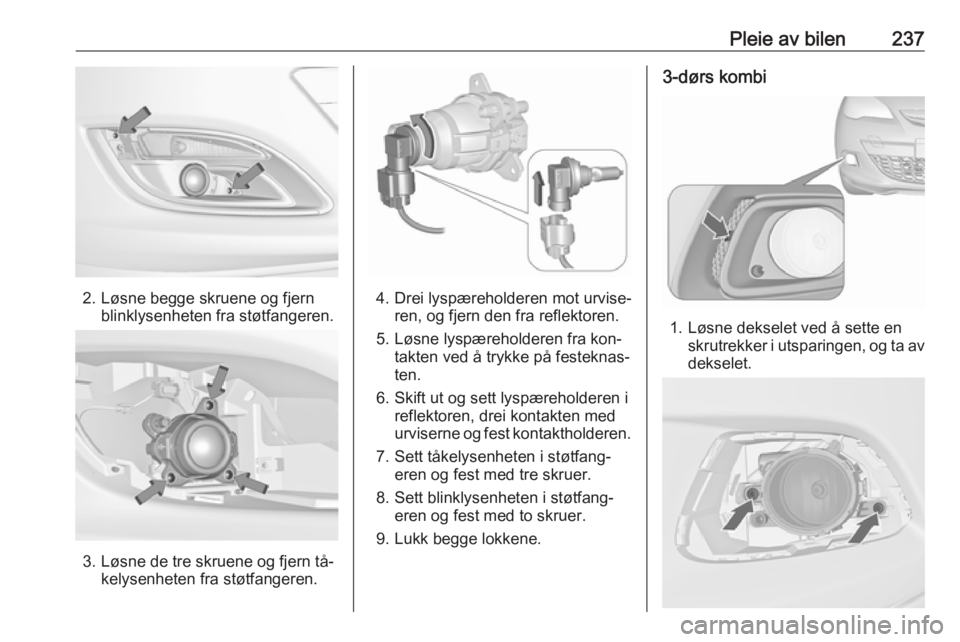 Pleie av bilen 237

2. Løsne begge skruene og fjern blinklysenheten fra støtfangeren.

3. Løsne de tre skruene og fjern tåkelysenheten fra støtfangeren.

4. Drei lyspæreholderen mot urviseren, og fjern den fra reflektoren.

5. Løsne lyspæreholderen fra kontakten ved å trykke på festeknasten.

6. Skift ut og sett lyspæreholderen i reflektoren, drei kontakten med urviserne og fest kontaktholderen.

7. Sett tåkelysenheten i støtfangeren og fest med tre skruer.

8. Sett blinklysenheten i støtfangeren og fest med to skruer.

9. Lukk begge lokkene.

3-dørs kombi

1. Løsne dekselet ved å sette en skrutrekker i utsparingen, og ta av dekselet.

carmanualsonline.info