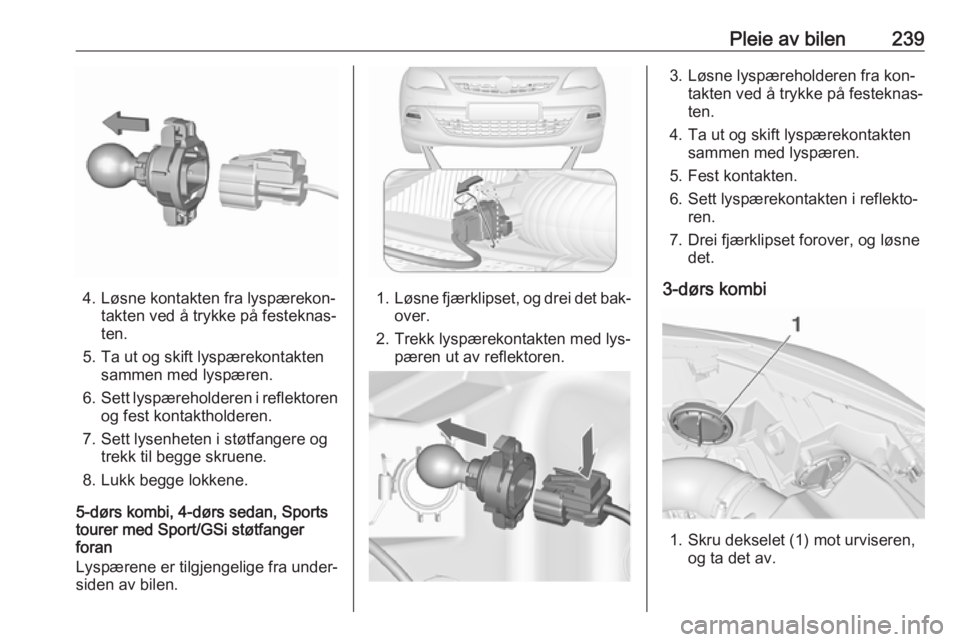 Pleie av bilen 239

4. Løsne kontakten fra lyspærekontakten ved å trykke på festeknasten.

5. Ta ut og skift lyspærekontakten sammen med lyspæren.

6. Sett lyspæreholderen i reflektoren og fest kontaktholderen.

7. Sett lysenheten i støtfangere og trekk til begge skruene.

8. Lukk begge lokkene.

5-dørs kombi, 4-dørs sedan, Sports tourer med Sport/GSi støtfanger foran

Lyspærene er tilgjengelige fra undersiden av bilen.

1. Løsne fjærklipset, og drei det bakover.

2. Trekk lyspærekontakten med lyspæren ut av reflektoren.

3. Løsne lyspæreholderen fra kontakten ved å trykke på festeknasten.

4. Ta ut og skift lyspærekontakten sammen med lyspæren.

5. Fest kontakten.

6. Sett lyspærekontakten i reflektoren.

7. Drei fjærklipset forover, og løsne det.

3-dørs kombi

1

1. Skru dekselet (1) mot urviseren, og ta det av.

carmanualsonline.info