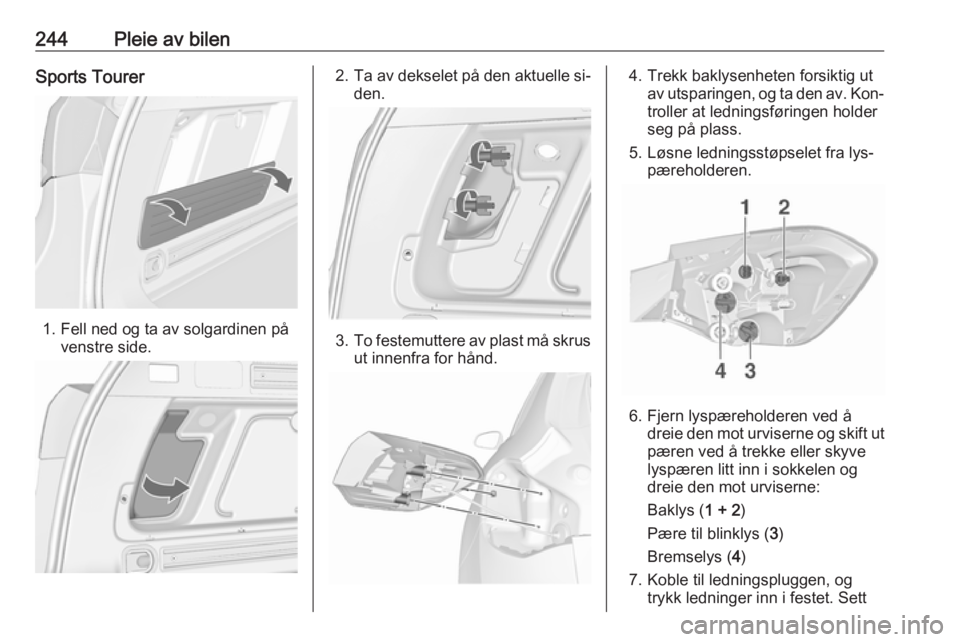 244 Pleie av bilen

Sports Tourer

1. Fell ned og ta av solgardinen på venstre side.

2. Ta av dekselet på den aktuelle siden.

3. To festemuttere av plast må skrus ut innenfra for hånd.

4. Trekk baklysenheten forsiktig ut av utsparingen, og ta den av. Kontroller at ledningsføringen holder seg på plass.

5. Løsne ledningsstøpselet fra lyspæreholderen.

1 2

4 3

6. Fjern lyspæreholderen ved å dreie den mot urviserne og skift ut pæren ved å trekke eller skyve lyspæren litt inn i sokkelen og dreie den mot urviserne:

Baklys (1 + 2)

Pære til blinklys (3)

Bremselys (4)

7. Koble til ledningspluggen, og trykk ledninger inn i festet. Sett

carmanualsonline.info