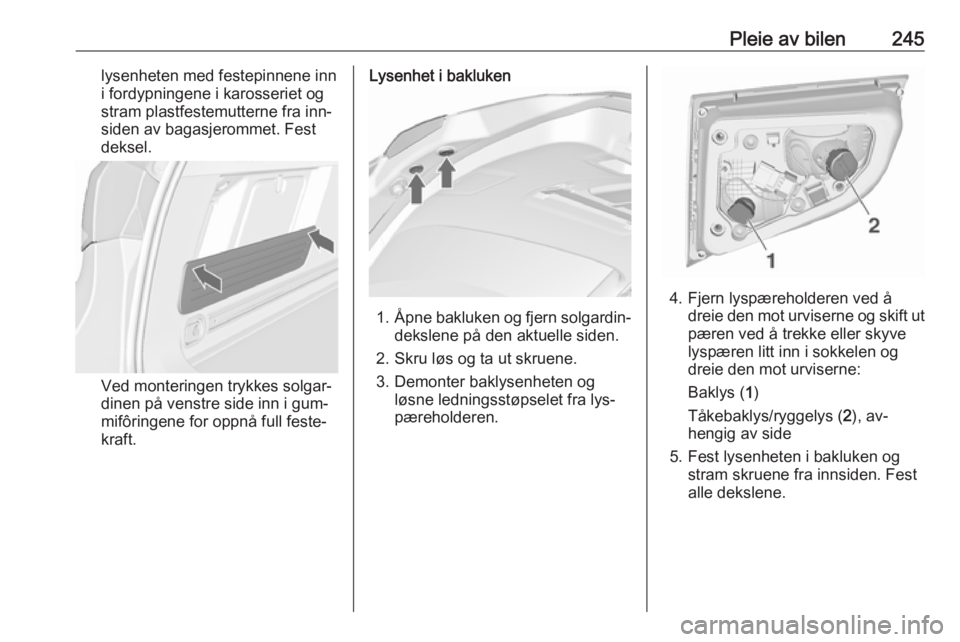 Pleie av bilen 245

lysenheten med festepinnene inn i fordypningene i karosseriet og stram plastfestemutterne fra innsiden av bagasjerommet. Fest deksel.

Ved monteringen trykkes solgardinen på venstre side inn i gummifôringene for oppnå full festekraft.

Lysenhet i bakluken

1. Åpne bakluken og fjern solgardindekslene på den aktuelle siden.
2. Skru løs og ta ut skruene.
3. Demonter baklysenheten og løsne ledningsstøpselet fra lyspæreholderen.

2

1

4. Fjern lyspæreholderen ved å dreie den mot urviserne og skift ut pæren ved å trekke eller skyve lyspæren litt inn i sokkelen og dreie den mot urviserne:

Baklys (1)

Tåkebaklys/ryggelys (2), avhengig av side

5. Fest lysenheten i bakluken og stram skruene fra innsiden. Fest alle dekslene.

carmanualsonline.info