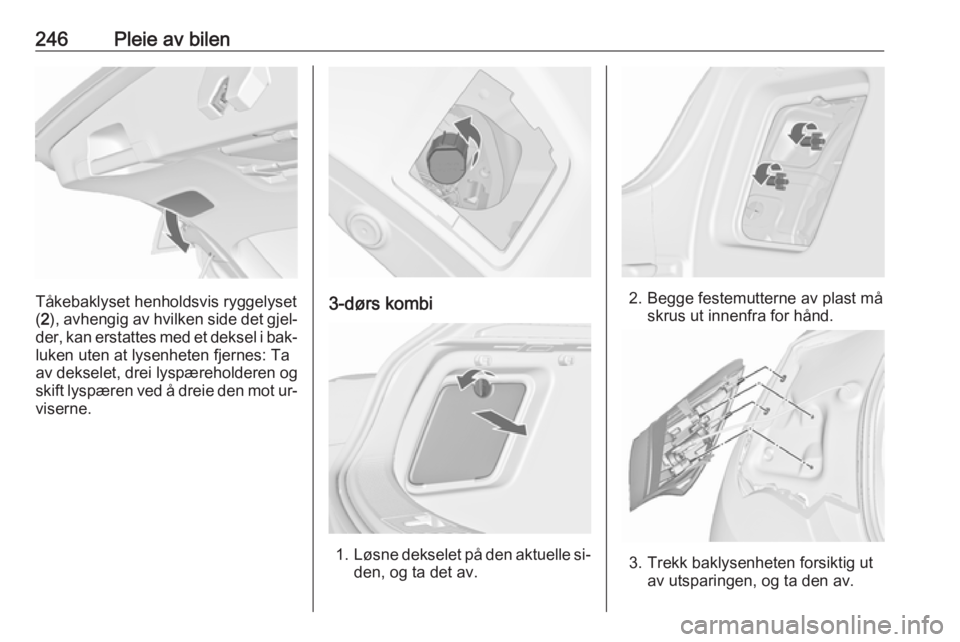 246 Pleie av bilen

Tåkebaklyset henholdsvis ryggelyset (2), avhengig av hvilken side det gjelder, kan erstattes med et deksel i bakluken uten at lysenheten fjernes: Ta av dekselet, drei lyspæreholderen og skift lyspæren ved å dreie den mot urviserne.

3-dørs kombi

1. Løsne dekselet på den aktuelle siden, og ta det av.

2. Begge festemutterne av plast må skrus ut innenfra for hånd.

3. Trekk baklysenheten forsiktig ut av utsparingen, og ta den av.

carmanualsonline.info