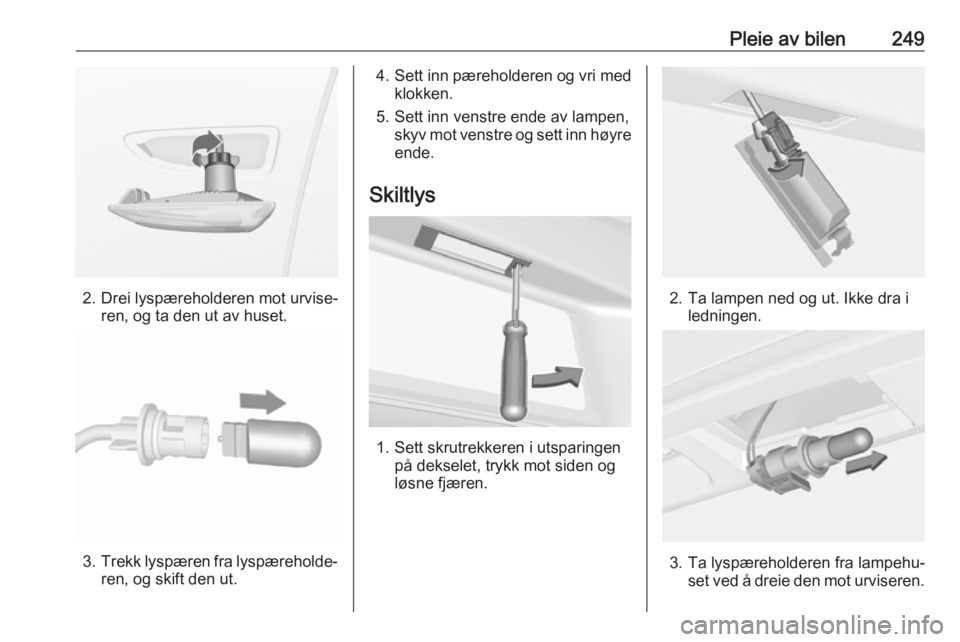 Pleie av bilen 249

2. Drei lyspæreholderen mot urviseren, og ta den ut av huset.

3. Trekk lyspæren fra lyspæreholderen, og skift den ut.

4. Sett inn pæreholderen og vri med klokken.

5. Sett inn venstre ende av lampen, skyv mot venstre og sett inn høyre ende.

Skiltlys

1. Sett skrutrekkeren i utsparingen på dekselet, trykk mot siden og løsne fjæren.

2. Ta lampen ned og ut. Ikke dra i ledningen.

3. Ta lyspæreholderen fra lampehuset ved å dreie den mot urviseren.

carmanualsonline.info