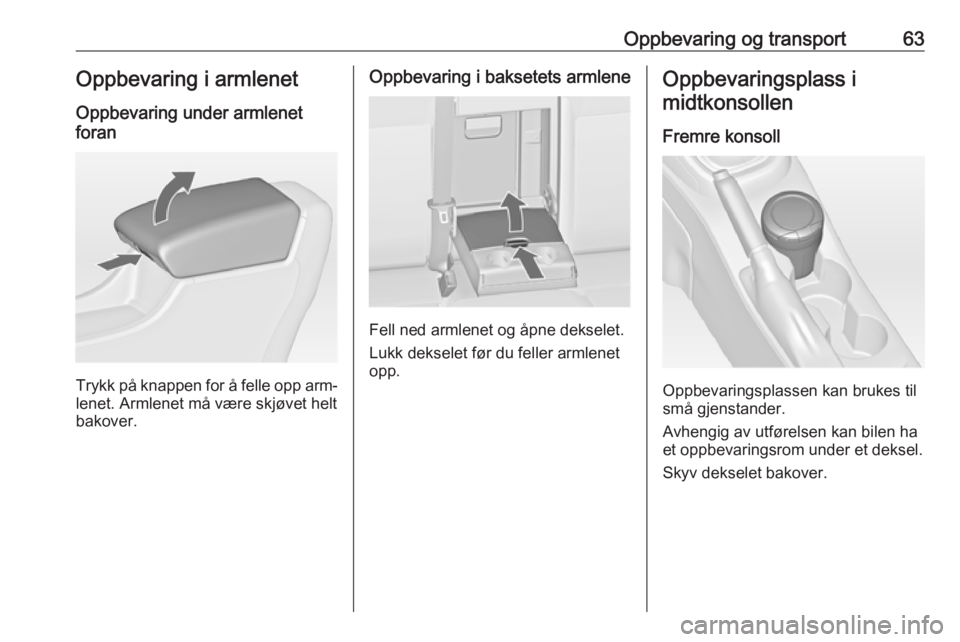 Oppbevaring og transport 63

Oppbevaring i armlenet

Oppbevaring under armlenet foran

Trykk på knappen for å felle opp armlenet. Armlenet må være skjøvet helt bakover.

Oppbevaring i baksetets armlene

Fell ned armlenet og åpne dekselet.

Lukk dekselet før du feller armlenet opp.

Oppbevaringsplass i midtkonsollen

Fremre konsoll

Oppbevaringsplassen kan brukes til små gjenstander.

Avhengig av utførelsen kan bilen ha et oppbevaringsrom under et deksel.

Skyv dekselet bakover.

carmanualsonline.info