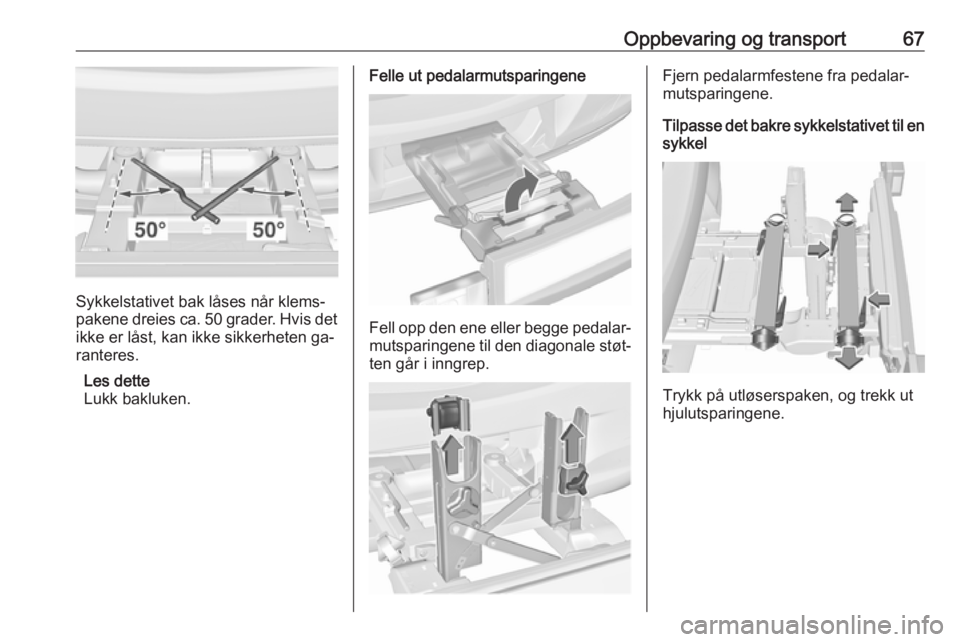 Oppbevaring og transport 67

50° 50°

Sykkelstativet bak låses når klemspakene dreies ca. 50 grader. Hvis det ikke er låst, kan ikke sikkerheten garanteres.

Les dette
Lukk bakluken.

Felle ut pedalarmutsparingene

Fell opp den ene eller begge pedalarmutsparingene til den diagonale støtten går i inngrep.

Fjern pedalarmfestene fra pedalarmutsparingene.

Tilpasse det bakre sykkelstativet til en sykkel

Trykk på utløserspaken, og trekk ut hjulutsparingene.

carmanualsonline.info