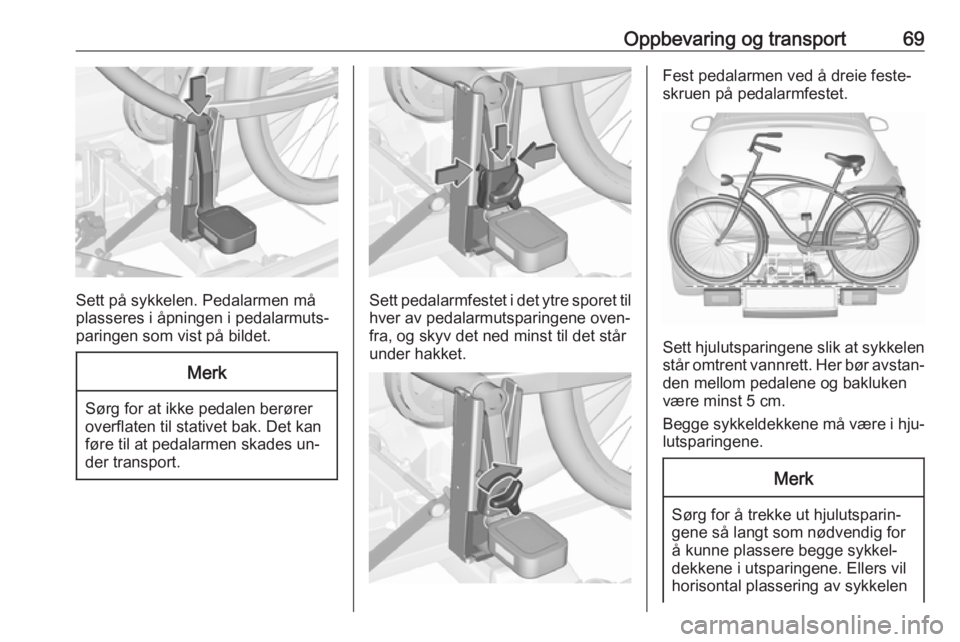 Oppbevaring og transport 69

Sett på sykkelen. Pedalarmen må plasseres i åpningen i pedalarmutsparingen som vist på bildet.

Merk

Sørg for at ikke pedalen berører overflaten til stativet bak. Det kan føre til at pedalarmen skades under transport.

Sett pedalarmfestet i det ytre sporet til hver av pedalarmutsparingene ovenfra, og skyv det ned minst til det står under hakket.

Fest pedalarmen ved å dreie festeskruen på pedalarmfestet.

Sett hjulutsparingene slik at sykkelen står omtrent vannrett. Her bør avstanden mellom pedalene og bakluken være minst 5 cm.

Begge sykkeldekkene må være i hjulutsparingene.

Merk

Sørg for å trekke ut hjulutsparingene så langt som nødvendig for å kunne plassere begge sykkeldekkene i utsparingene. Ellers vil horisontal plassering av sykkelen

carmanualsonline.info