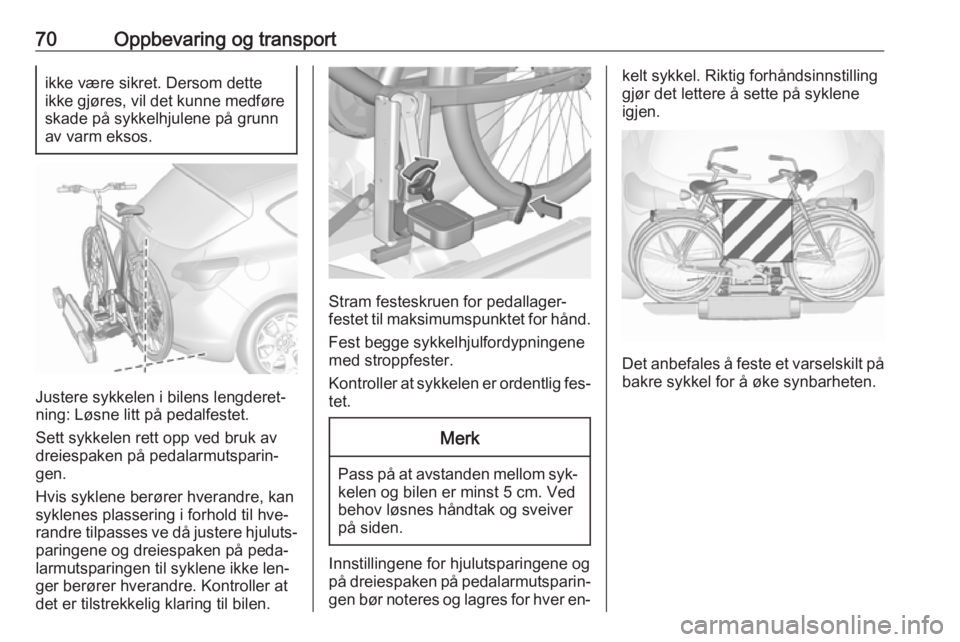 70 Oppbevaring og transport

ikke være sikret. Dersom dette ikke gjøres, vil det kunne medføre skade på sykkelhjulene på grunn av varm eksos.

Justere sykkelen i bilens lengderetning: Løsne litt på pedalfestet.

Sett sykkelen rett opp ved bruk av dreiespaken på pedalarmutsparingen.

Hvis syklene berører hverandre, kan syklenes plassering i forhold til hverandre tilpasses ve då justere hjulutsparingene og dreiespaken på pedalarmutsparingen til syklene ikke lenger berører hverandre. Kontroller at det er tilstrekkelig klaring til bilen.

Stram festeskruen for pedallagerfestet til maksimumspunktet for hånd.

Fest begge sykkelhjulfordypningene med stroppfester.

Kontroller at sykkelen er ordentlig festet.

Merk

Pass på at avstanden mellom sykkelen og bilen er minst 5 cm. Ved behov løsnes håndtak og sveiver på siden.

Innstillingene for hjulutsparingene og på dreiespaken på pedalarmutsparingen bør noteres og lagres for hver enkelt sykkel. Riktig forhåndsinnstilling gjør det lettere å sette på syklene igjen.

Det anbefales å feste et varselskilt på bakre sykkel for å øke synbarheten.

carmanualsonline.info