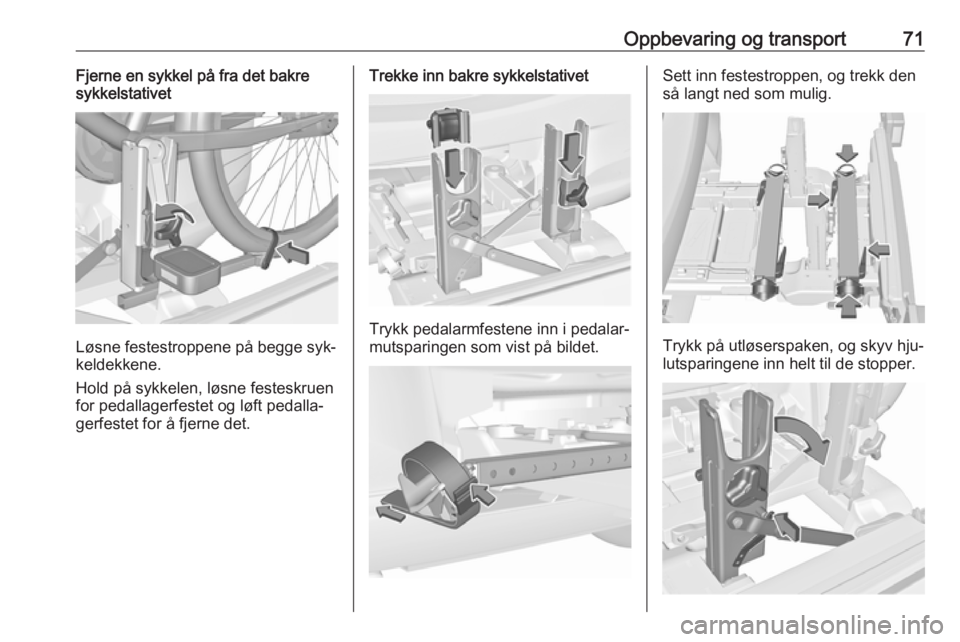 Oppbevaring og transport 71

Fjerne en sykkel på fra det bakre sykkelstativet

Løsne festestroppene på begge sykkeldekkene.

Hold på sykkelen, løsne festeskruen for pedallagerfestet og løft pedallagerfestet for å fjerne det.

Trekke inn bakre sykkelstativet

Trykk pedalarmfestene inn i pedalarmutsparingen som vist på bildet.

Sett inn festestroppen, og trekk den så langt ned som mulig.

Trykk på utløserspaken, og skyv hjulutsparingene inn helt til de stopper.

carmanualsonline.info