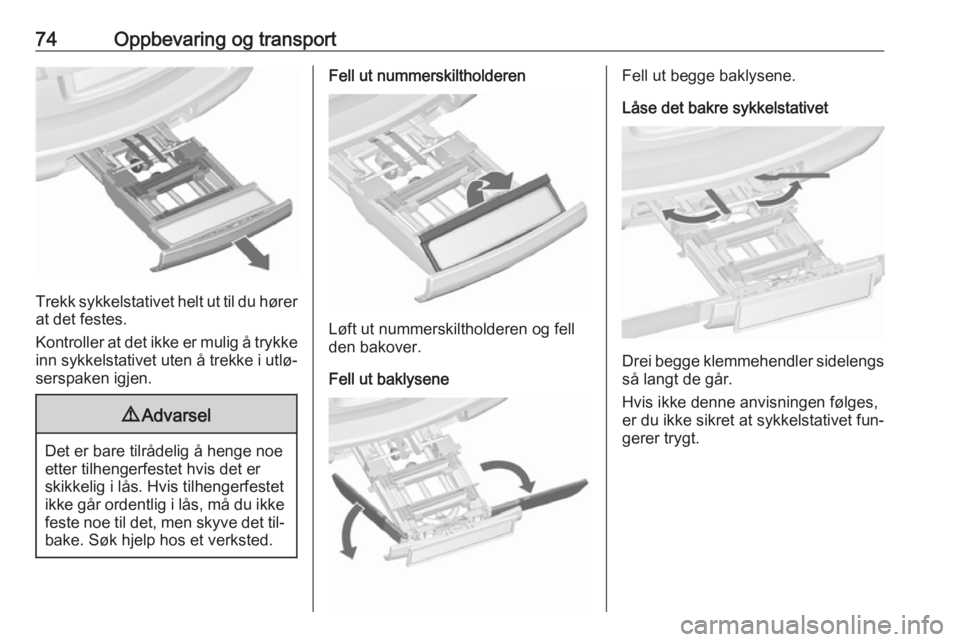 74 Oppbevaring og transport

Trekk sykkelstativet helt ut til du hører at det festes.

Kontroller at det ikke er mulig å trykke inn sykkelstativet uten å trekke i utløserspaken igjen.

⚠ Advarsel

Det er bare tilrådelig å henge noe etter tilhengerfestet hvis det er skikkelig i lås. Hvis tilhengerfestet ikke går ordentlig i lås, må du ikke feste noe til det, men skyve det tilbake. Søk hjelp hos et verksted.

Fell ut nummerskiltholderen

Løft ut nummerskiltholderen og fell den bakover.

Fell ut baklysene

Fell ut begge baklysene.

Låse det bakre sykkelstativet

Drei begge klemmehendler sidelengs så langt de går.

Hvis ikke denne anvisningen følges, er du ikke sikret at sykkelstativet fungerer trygt.

carmanualsonline.info