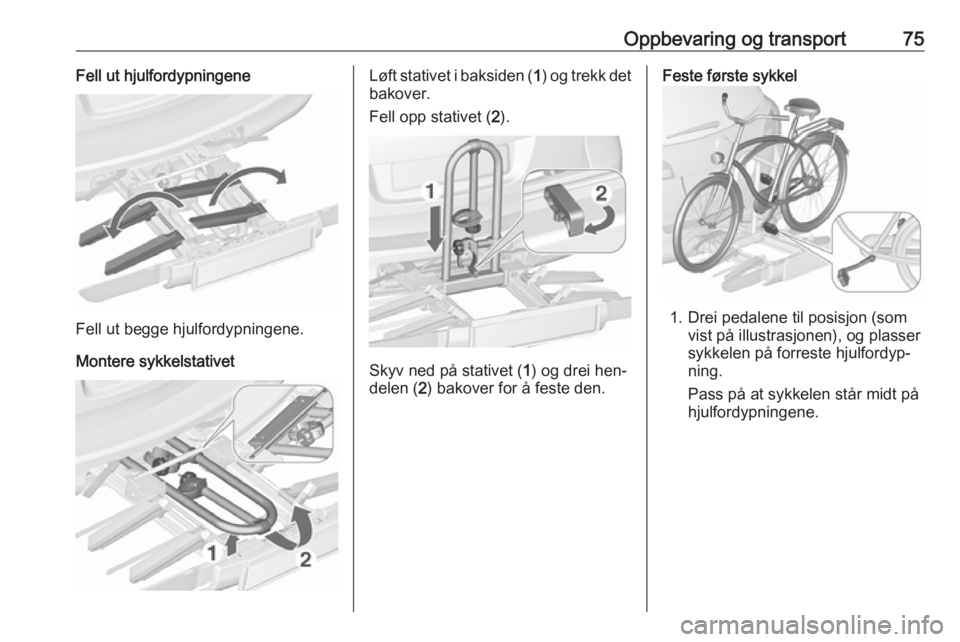 Oppbevaring og transport 75

Fell ut hjulfordypningene

Fell ut begge hjulfordypningene.

Montere sykkelstativet

1

2

Løft stativet i baksiden (1) og trekk det bakover.

Fell opp stativet (2).

1

2

Skyv ned på stativet (1) og drei hendelen (2) bakover for å feste den.

Feste første sykkel

1. Drei pedalene til posisjon (som vist på illustrasjonen), og plasser sykkelen på forreste hjulfordypning.

Pass på at sykkelen står midt på hjulfordypningene.

carmanualsonline.info