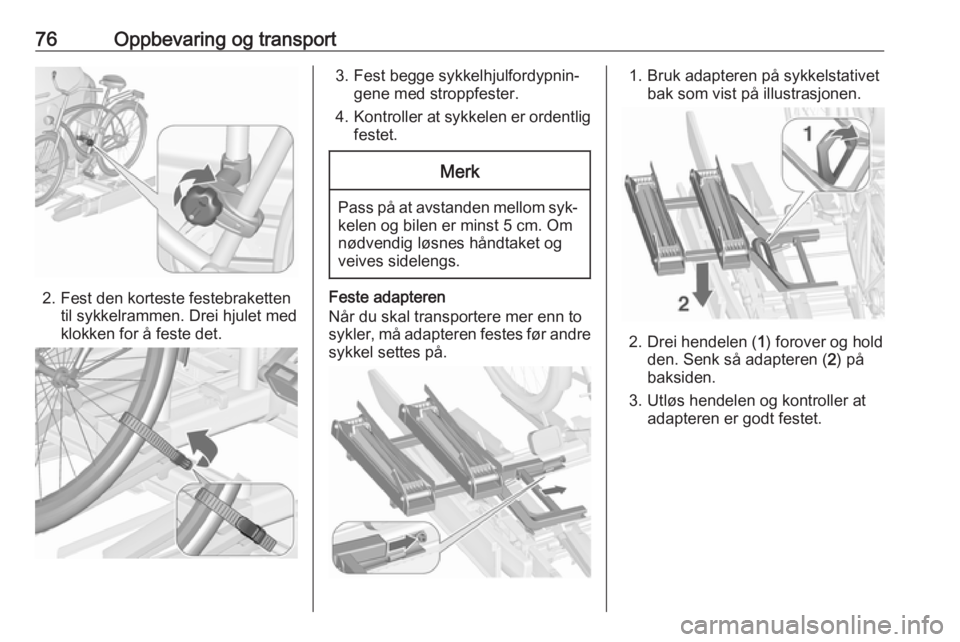 76 Oppbevaring og transport

2. Fest den korteste festebraketten til sykkelrammen. Drei hjulet med klokken for å feste det.

3. Fest begge sykkelhjulfordypningene med stroppfester.

4. Kontroller at sykkelen er ordentlig festet.

Merk

Pass på at avstanden mellom sykkelen og bilen er minst 5 cm. Om nødvendig løsnes håndtaket og veives sidelengs.

Feste adapteren
Når du skal transportere mer enn to sykler, må adapteren festes før andre sykkel settes på.

1. Bruk adapteren på sykkelstativet bak som vist på illustrasjonen.

1

2

2. Drei hendelen (1) forover og hold den. Senk så adapteren (2) på baksiden.

3. Utløs hendelen og kontroller at adapteren er godt festet.

carmanualsonline.info