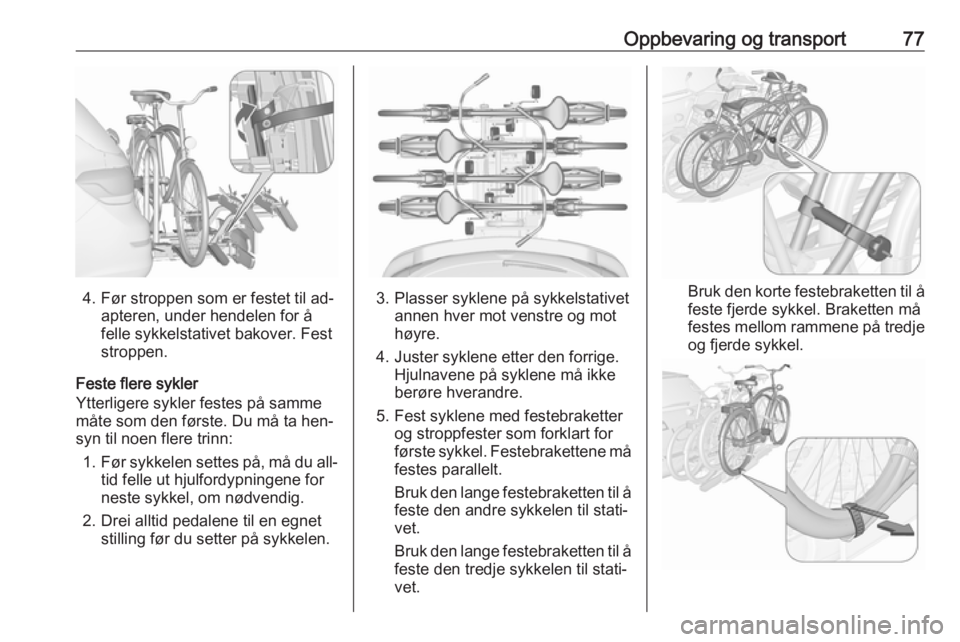 Oppbevaring og transport 77

4. Før stroppen som er festet til adapteren, under hendelen for å felle sykkelstativet bakover. Fest stroppen.

Feste flere sykler
Ytterligere sykler festes på samme måte som den første. Du må ta hensyn til noen flere trinn:

1. Før sykkelen settes på, må du alltid felle ut hjulfordypningene for neste sykkel, om nødvendig.

2. Drei alltid pedalene til en egnet stilling før du setter på sykkelen.

3. Plasser syklene på sykkelstativet annen hver mot venstre og mot høyre.

4. Juster syklene etter den forrige. Hjulnavene på syklene må ikke berøre hverandre.

5. Fest syklene med festebraketter og stroppfester som forklart for første sykkel. Festebrakettene må festes parallelt.

Bruk den lange festebraketten til å feste den andre sykkelen til stativet.

Bruk den lange festebraketten til å feste den tredje sykkelen til stativet.

Bruk den korte festebraketten til å feste fjerde sykkel. Braketten må festes mellom rammene på tredje og fjerde sykkel.

carmanualsonline.info