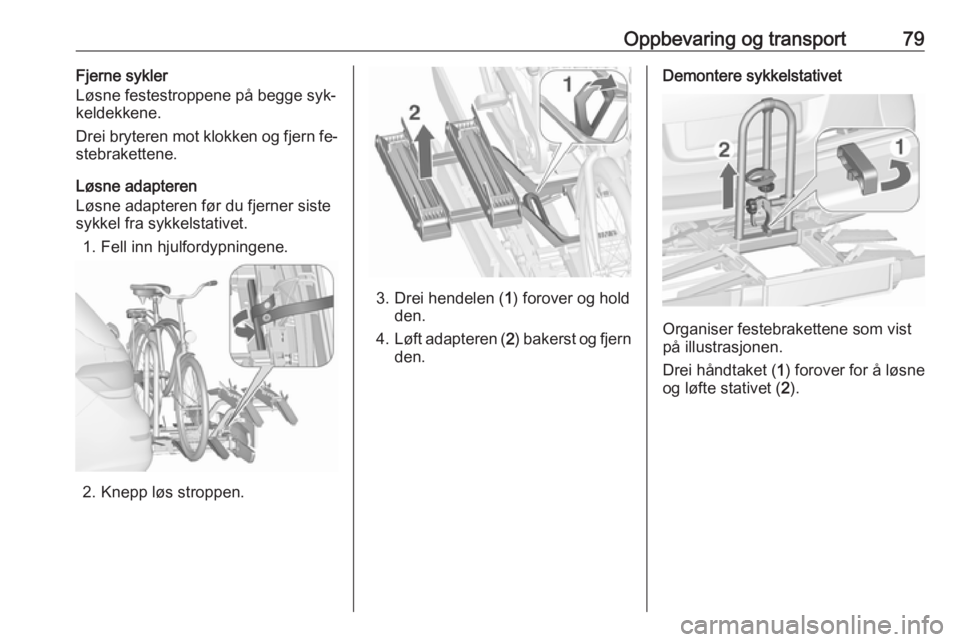 Oppbevaring og transport 79

Fjerne sykler
Løsne festestroppene på begge sykkeldekkene.

Drei bryteren mot klokken og fjern festebrakettene.

Løsne adapteren
Løsne adapteren før du fjerner siste sykkel fra sykkelstativet.

1. Fell inn hjulfordypningene.

2. Knepp løs stroppen.

2

1

3. Drei hendelen (1) forover og hold den.

4. Løft adapteren (2) bakerst og fjern den.

Demontere sykkelstativet

2

1

Organiser festebrakettene som vist på illustrasjonen.

Drei håndtaket (1) forover for å løsne og løfte stativet (2).

carmanualsonline.info