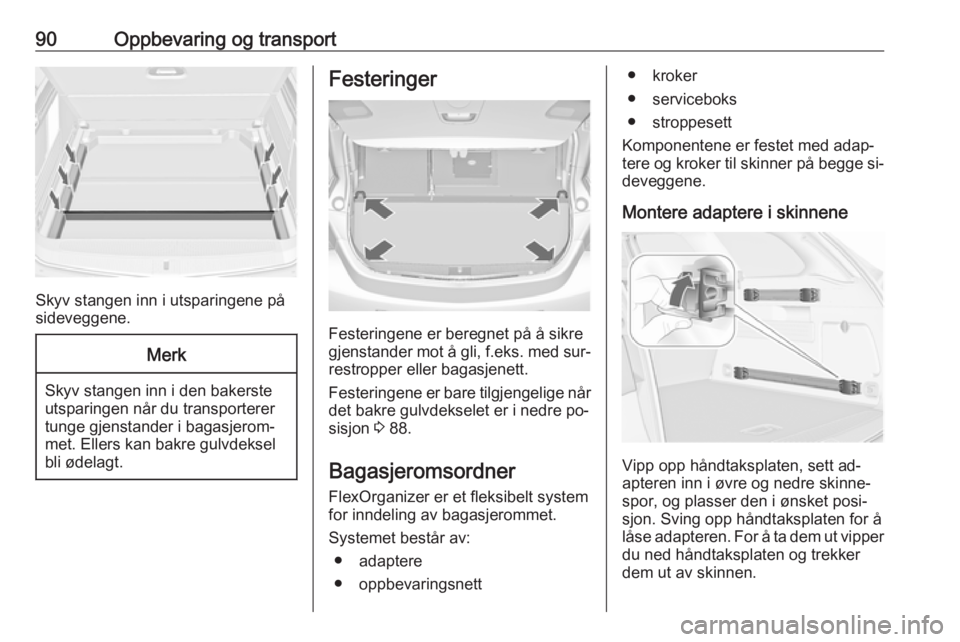 90 Oppbevaring og transport

Skyv stangen inn i utsparingene på sideveggene.

Merk

Skyv stangen inn i den bakerste utsparingen når du transporterer tunge gjenstander i bagasjerommet. Ellers kan bakre gulvdeksel bli ødelagt.

Festeringer

Festeringene er beregnet på å sikre gjenstander mot å gli, f.eks. med surrestropper eller bagasjenett.

Festeringene er bare tilgjengelige når det bakre gulvdekselet er i nedre posisjon ⇨ 88.

Bagasjeromsordner

FlexOrganizer er et fleksibelt system for inndeling av bagasjerommet.

Systemet består av:

● adaptere
● oppbevaringsnett
● kroker
● serviceboks
● stroppesett

Komponentene er festet med adaptere og kroker til skinner på begge sideveggene.

Montere adaptere i skinnene

Vipp opp håndtaksplaten, sett adapteren inn i øvre og nedre skinnespor, og plasser den i ønsket posisjon. Sving opp håndtaksplaten for å låse adapteren. For å ta dem ut vipper du ned håndtaksplaten og trekker dem ut av skinnen.

carmanualsonline.info