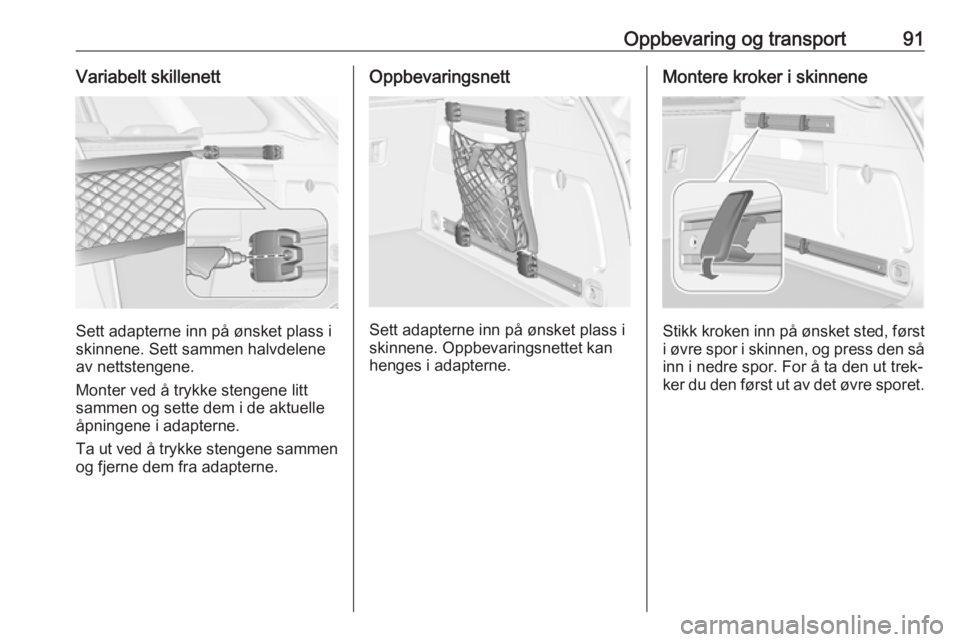 Oppbevaring og transport 91

Variabelt skillenett

Sett adapterne inn på ønsket plass i skinnene. Sett sammen halvdelene av nettstengene.

Monter ved å trykke stengene litt sammen og sette dem i de aktuelle åpningene i adapterne.

Ta ut ved å trykke stengene sammen og fjerne dem fra adapterne.

Oppbevaringsnett

Sett adapterne inn på ønsket plass i skinnene. Oppbevaringsnettet kan henges i adapterne.

Montere kroker i skinnene

Stikk kroken inn på ønsket sted, først i øvre spor i skinnen, og press den så inn i nedre spor. For å ta den ut trekker du den først ut av det øvre sporet.

carmanualsonline.info