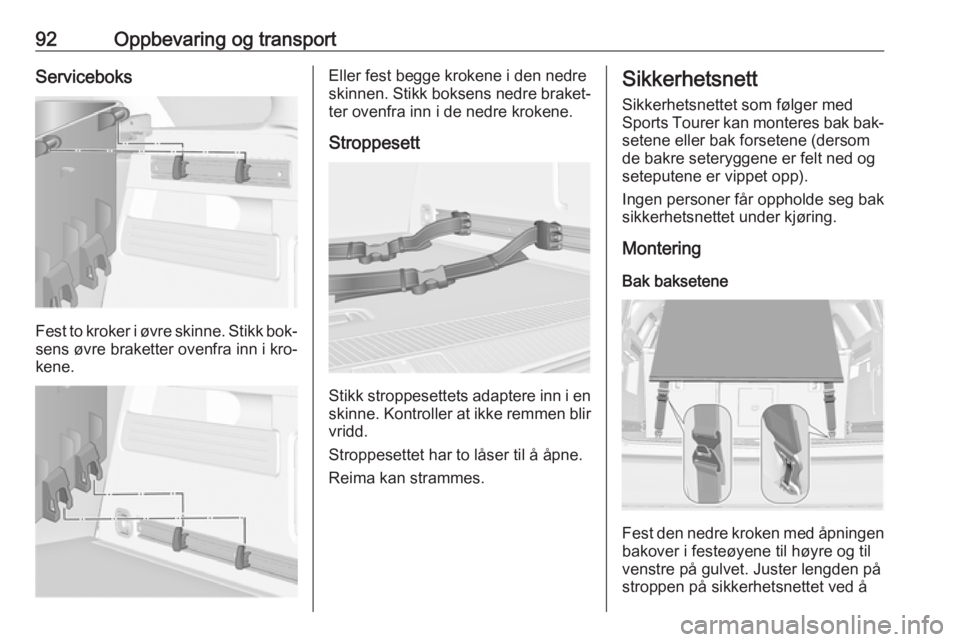 92 Oppbevaring og transport

Serviceboks

Fest to kroker i øvre skinne. Stikk boksens øvre braketter ovenfra inn i krokene.

Eller fest begge krokene i den nedre skinnen. Stikk boksens nedre braketter ovenfra inn i de nedre krokene.

Stroppesett

Stikk stroppesettets adaptere inn i en skinne. Kontroller at ikke remmen blir vridd.

Stroppesettet har to låser til å åpne.

Reima kan strammes.

Sikkerhetsnett

Sikkerhetsnettet som følger med Sports Tourer kan monteres bak baksetene eller bak forsetene (dersom de bakre seteryggene er felt ned og seteputene er vippet opp).

Ingen personer får oppholde seg bak sikkerhetsnettet under kjøring.

Montering

Bak baksetene

Fest den nedre kroken med åpningen bakover i festeøyene til høyre og til venstre på gulvet. Juster lengden på stroppen på sikkerhetsnettet ved å

carmanualsonline.info