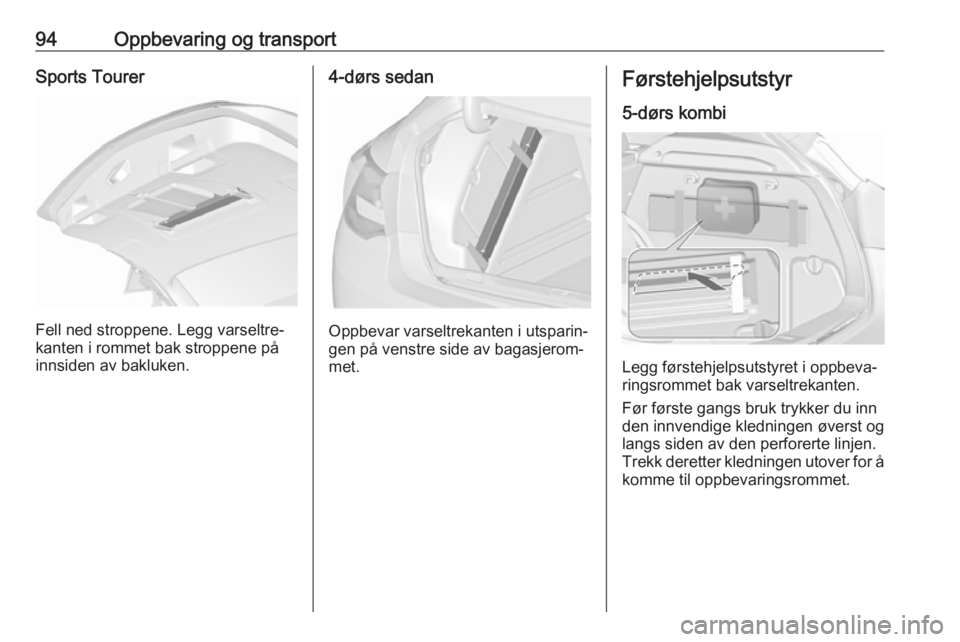 94 Oppbevaring og transport

Sports Tourer

Fell ned stroppene. Legg varseltrekanten i rommet bak stroppene på innsiden av bakluken.

4-dørs sedan

Oppbevar varseltrekanten i utsparingen på venstre side av bagasjerommet.

Førstehjelpsutstyr

5-dørs kombi

Legg førstehjelpsutstyret i oppbevaringsrommet bak varseltrekanten.

Før første gangs bruk trykker du inn den innvendige kledningen øverst og langs siden av den perforerte linjen. Trekk deretter kledningen utover for å komme til oppbevaringsrommet.

carmanualsonline.info