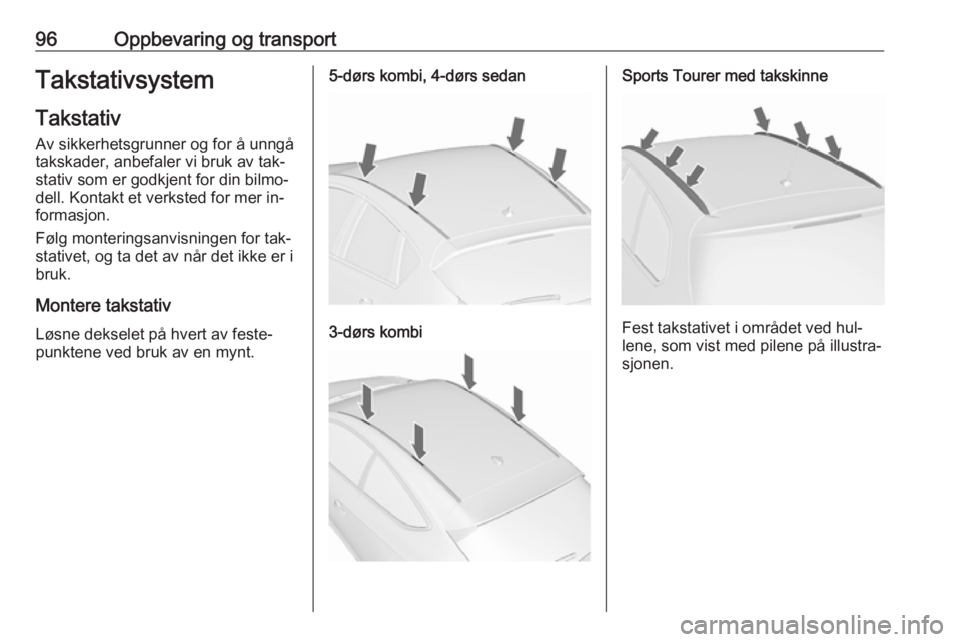 96 Oppbevaring og transport

Takstativsystem

Takstativ

Av sikkerhetsgrunner og for å unngå takskader, anbefaler vi bruk av takstativ som er godkjent for din bilmodell. Kontakt et verksted for mer informasjon.

Følg monteringsanvisningen for takstativet, og ta det av når det ikke er i bruk.

Montere takstativ

Løsne dekselet på hvert av festepunktene ved bruk av en mynt.

5-dørs kombi, 4-dørs sedan

3-dørs kombi

Sports Tourer med takskinne

Fest takstativet i området ved hullene, som vist med pilene på illustrasjonen.

carmanualsonline.info