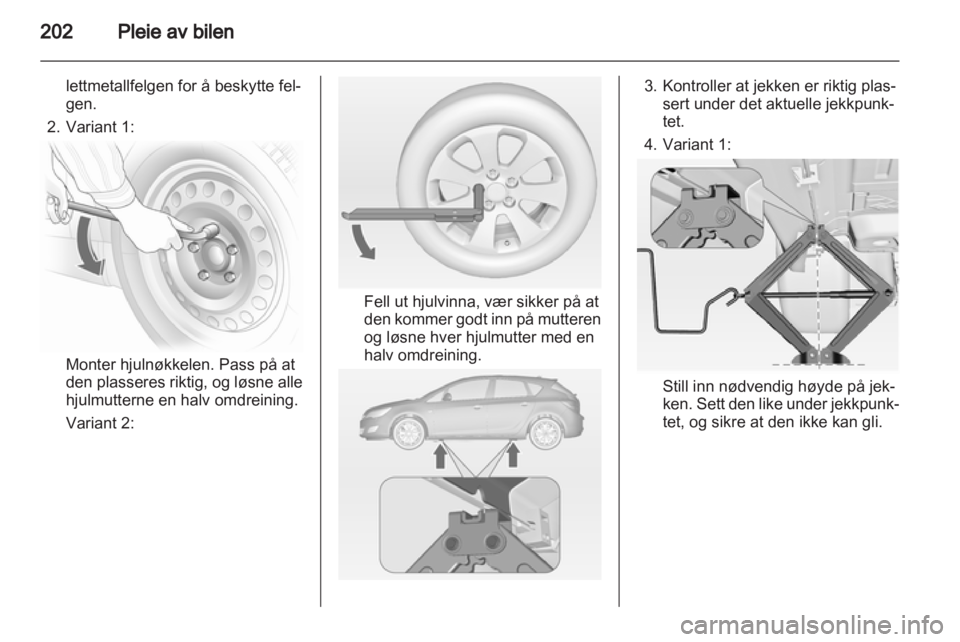 202 Pleie av bilen

lettmetallfelgen for å beskytte felgen.

2. Variant 1:

Monter hjulnøkkelen. Pass på at den plasseres riktig, og løsne alle hjulmutterne en halv omdreining.

Variant 2:

Fell ut hjulvinna, vær sikker på at den kommer godt inn på mutteren og løsne hver hjulmutter med en halv omdreining.

3. Kontroller at jekken er riktig plassert under det aktuelle jekkpunktet.

4. Variant 1:

Still inn nødvendig høyde på jekken. Sett den like under jekkpunktet, og sikre at den ikke kan gli.

carmanualsonline.info