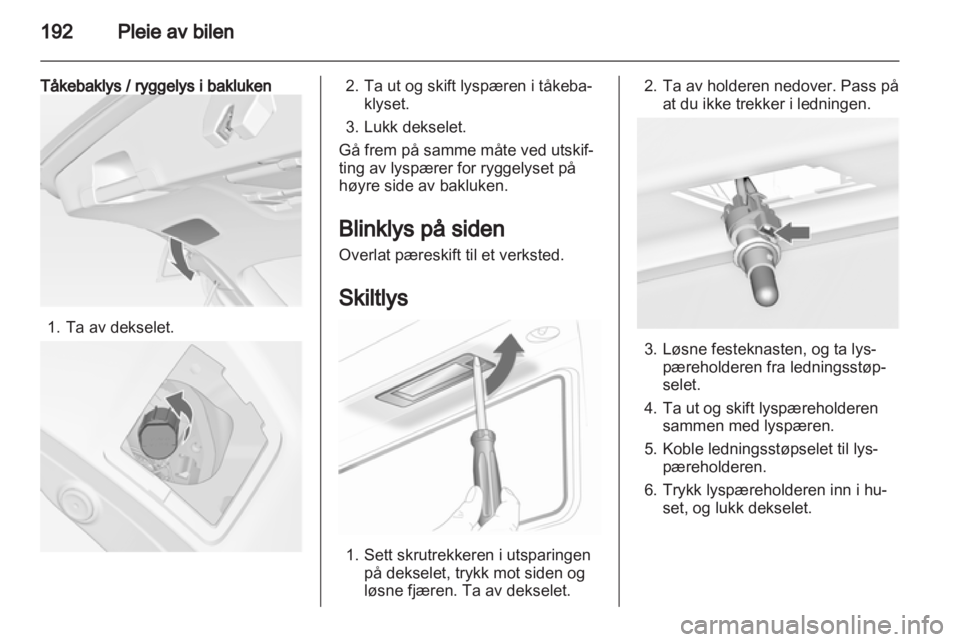 192 Pleie av bilen

Tåkebaklys / ryggelys i bakluken

1. Ta av dekselet.

2. Ta ut og skift lyspæren i tåkebaklyset.

3. Lukk dekselet.

Gå frem på samme måte ved utskifting av lyspærer for ryggelyset på høyre side av bakluken.

Blinklys på siden

Overlat pæreskift til et verksted.

Skiltlys

1. Sett skrutrekkeren i utsparingen på dekselet, trykk mot siden og løsne fjæren. Ta av dekselet.

2. Ta av holderen nedover. Pass på at du ikke trekker i ledningen.

3. Løsne festeknasten, og ta lyspæreholderen fra ledningsstøpselet.

4. Ta ut og skift lyspæreholderen sammen med lyspæren.

5. Koble ledningsstøpselet til lyspæreholderen.

6. Trykk lyspæreholderen inn i huset, og lukk dekselet.

carmanualsonline.info