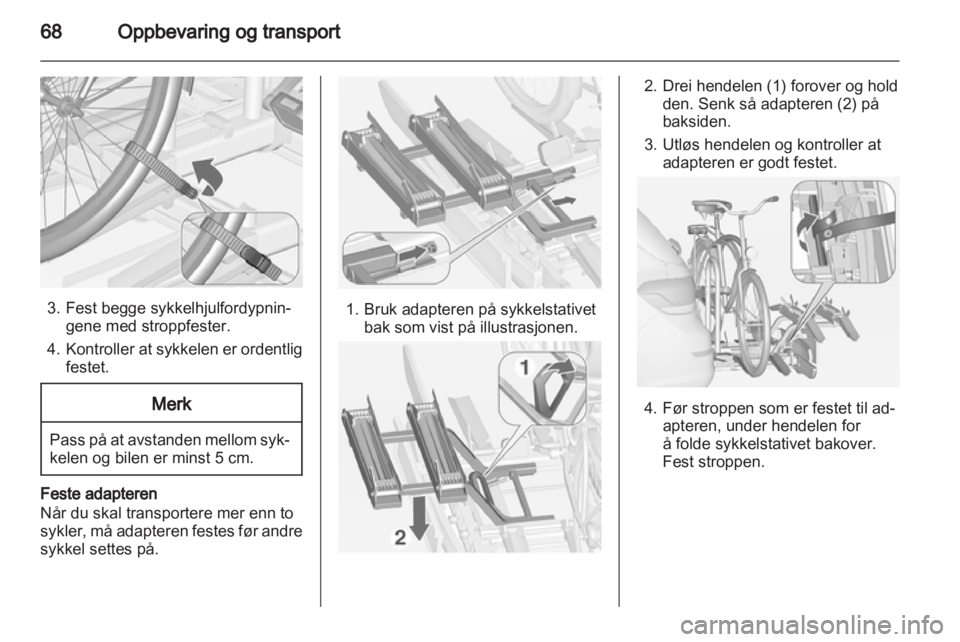 68 Oppbevaring og transport

3. Fest begge sykkelhjulfordypningene med stroppfester.

4. Kontroller at sykkelen er ordentlig festet.

Merk

Pass på at avstanden mellom sykkelen og bilen er minst 5 cm.

Feste adapteren
Når du skal transportere mer enn to sykler, må adapteren festes før andre sykkel settes på.

1. Bruk adapteren på sykkelstativet bak som vist på illustrasjonen.

1

2

2. Drei hendelen (1) forover og hold den. Senk så adapteren (2) på baksiden.

3. Utløs hendelen og kontroller at adapteren er godt festet.

4. Før stroppen som er festet til adapteren, under hendelen for å folde sykkelstativet bakover. Fest stroppen.

carmanualsonline.info