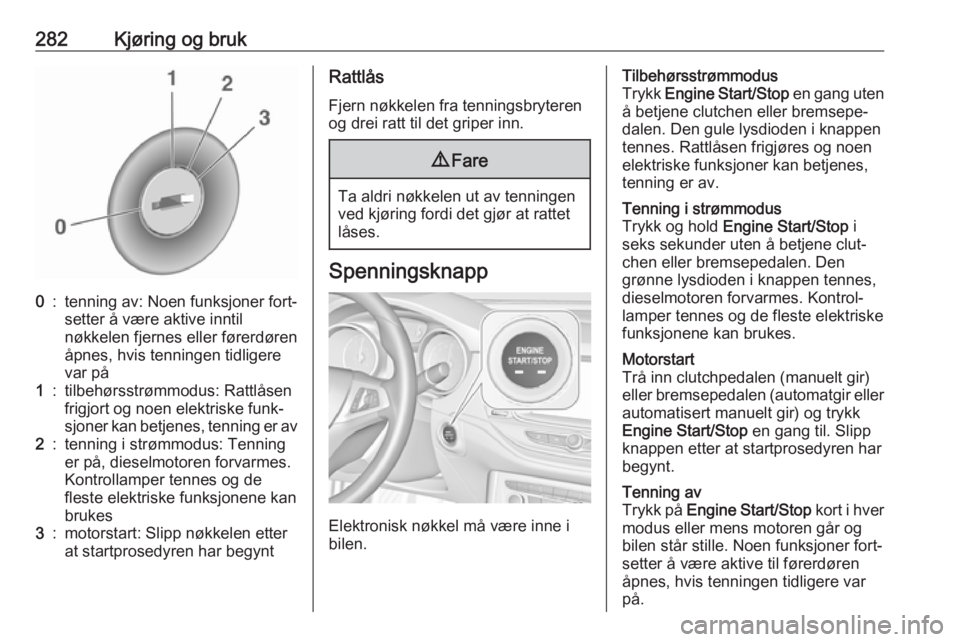 282 Kjøring og bruk

1
2
3
0

0 : tenning av: Noen funksjoner fortsetter å være aktive inntil nøkkelen fjernes eller førerdøren åpnes, hvis tenningen tidligere var på
1 : tilbehørsstrømmodus: Rattlåsen frigjort og noen elektriske funksjoner kan betjenes, tenning er av
2 : tenning i strømmodus: Tenning er på, dieselmotoren forvarmes. Kontrollamper tennes og de fleste elektriske funksjonene kan brukes
3 : motorstart: Slipp nøkkelen etter at startprosedyren har begynt

Rattlås
Fjern nøkkelen fra tenningsbryteren og drei ratt til det griper inn.

⚠ Fare

Ta aldri nøkkelen ut av tenningen ved kjøring fordi det gjør at rattet låses.

Spenningsknapp

ENGINE START/STOP

Elektronisk nøkkel må være inne i bilen.

Tilbehørsstrømmodus
Trykk Engine Start/Stop en gang uten å betjene clutchen eller bremsepedalen. Den gule lysdioden i knappen tennes. Rattlåsen frigjøres og noen elektriske funksjoner kan betjenes, tenning er av.

Tenning i strømmodus
Trykk og hold Engine Start/Stop i seks sekunder uten å betjene clutchen eller bremsepedalen. Den grønne lysdioden i knappen tennes, dieselmotoren forvarmes. Kontrollamper tennes og de fleste elektriske funksjonene kan brukes.

Motorstart
Trå inn clutchpedalen (manuelt gir) eller bremsepedalen (automatgir eller automatisert manuelt gir) og trykk Engine Start/Stop en gang til. Slipp knappen etter at startprosedyren har begynt.

Tenning av
Trykk på Engine Start/Stop kort i hver modus eller mens motoren går og bilen står stille. Noen funksjoner fortsetter å være aktive til førerdøren åpnes, hvis tenningen tidligere var på.

carmanualsonline.info