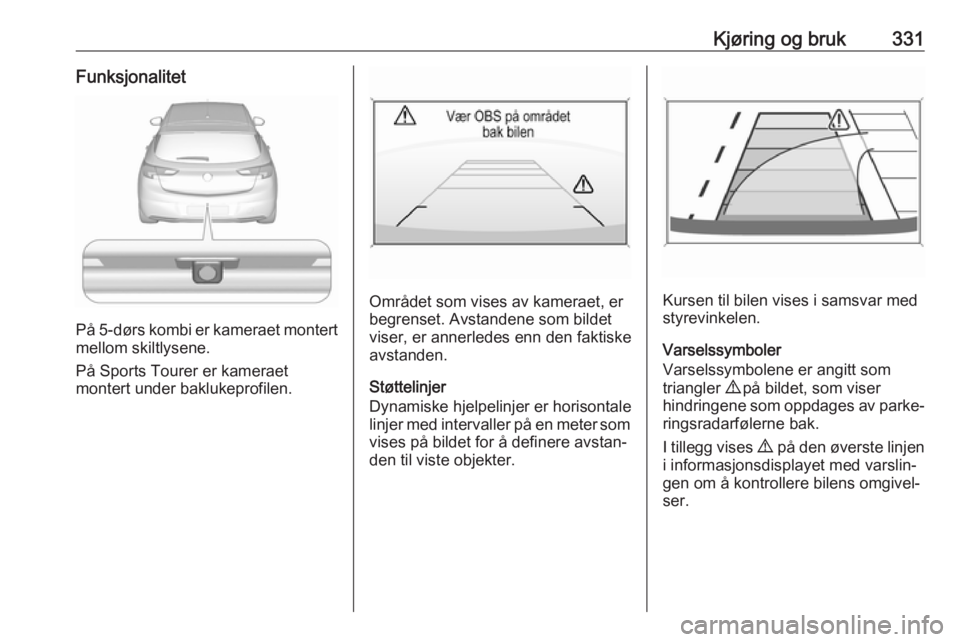 Kjøring og bruk 331

Funksjonalitet

På 5-dørs kombi er kameraet montert mellom skiltlysene.

På Sports Tourer er kameraet montert under baklukeprofilen.

Vær OBS på området bak bilen

Området som vises av kameraet, er begrenset. Avstandene som bildet viser, er annerledes enn den faktiske avstanden.

Støttelinjer
Dynamiske hjelpelinjer er horisontale linjer med intervaller på en meter som vises på bildet for å definere avstanden til viste objekter.

Kursen til bilen vises i samsvar med styrevinkelen.

Varselssymboler
Varselssymbolene er angitt som triangler ⚠ på bildet, som viser hindringene som oppdages av parkeringsradarfølerne bak.

I tillegg vises ⚠ på den øverste linjen i informasjonsdisplayet med varslingen om å kontrollere bilens omgivelser.

carmanualsonline.info