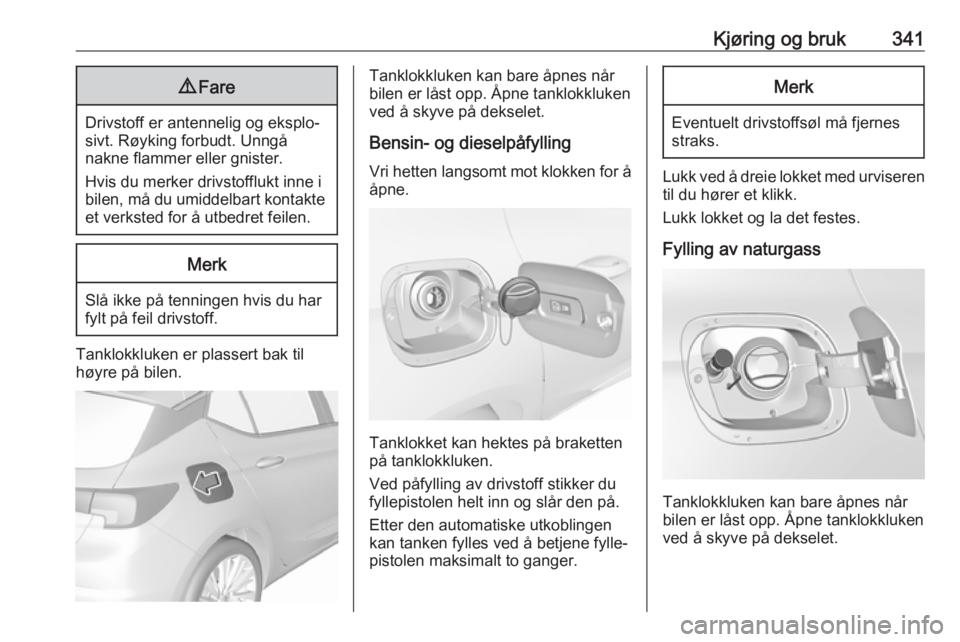 Kjøring og bruk 341

⚠ Fare

Drivstoff er antennelig og eksplosivt. Røyking forbudt. Unngå nakne flammer eller gnister.

Hvis du merker drivstofflukt inne i bilen, må du umiddelbart kontakte et verksted for å utbedret feilen.

Merk

Slå ikke på tenningen hvis du har fylt på feil drivstoff.

Tanklokkluken er plassert bak til høyre på bilen.

Tanklokkluken kan bare åpnes når bilen er låst opp. Åpne tanklokkluken ved å skyve på dekselet.

Bensin- og dieselpåfylling

Vri hetten langsomt mot klokken for å åpne.

Tanklokket kan hektes på braketten på tanklokkluken.

Ved påfylling av drivstoff stikker du fyllepistolen helt inn og slår den på.

Etter den automatiske utkoblingen kan tanken fylles ved å betjene fyllepistolen maksimalt to ganger.

Merk

Eventuelt drivstoffsøl må fjernes straks.

Lukk ved å dreie lokket med urviseren til du hører et klikk.

Lukk lokket og la det festes.

Fylling av naturgass

Tanklokkluken kan bare åpnes når bilen er låst opp. Åpne tanklokkluken ved å skyve på dekselet.

carmanualsonline.info