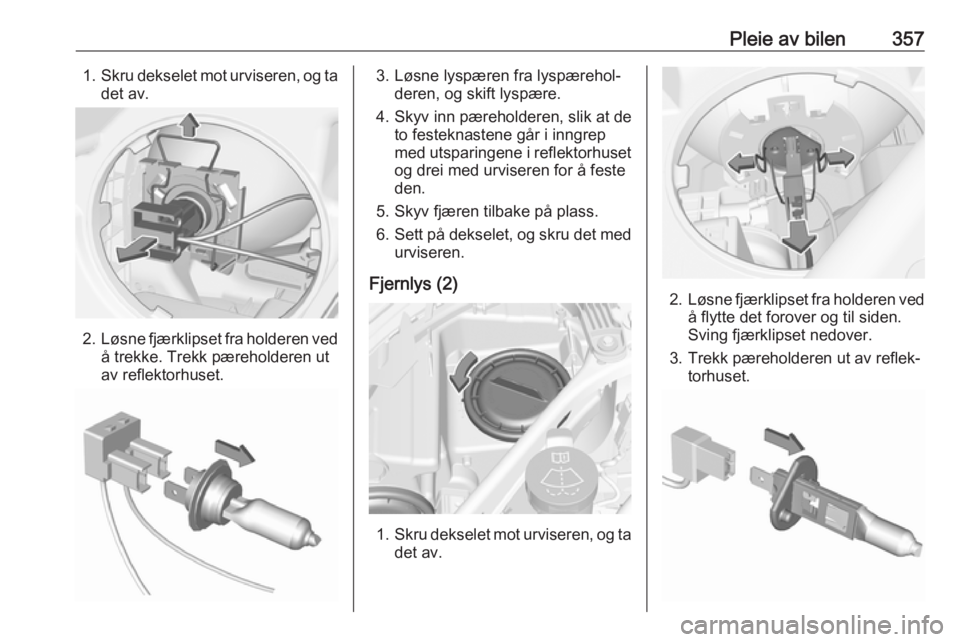 Pleie av bilen 357

1. Skru dekselet mot urviseren, og ta det av.

2. Løsne fjærklipset fra holderen ved å trekke. Trekk pæreholderen ut av reflektorhuset.

3. Løsne lyspæren fra lyspæreholderen, og skift lyspære.

4. Skyv inn pæreholderen, slik at de to festeknastene går i inngrep med utsparingene i reflektorhuset og drei med urviseren for å feste den.

5. Skyv fjæren tilbake på plass.

6. Sett på dekselet, og skru det med urviseren.

Fjernlys (2)

1. Skru dekselet mot urviseren, og ta det av.

2. Løsne fjærklipset fra holderen ved å flytte det forover og til siden. Sving fjærklipset nedover.

3. Trekk pæreholderen ut av reflektorhuset.

carmanualsonline.info