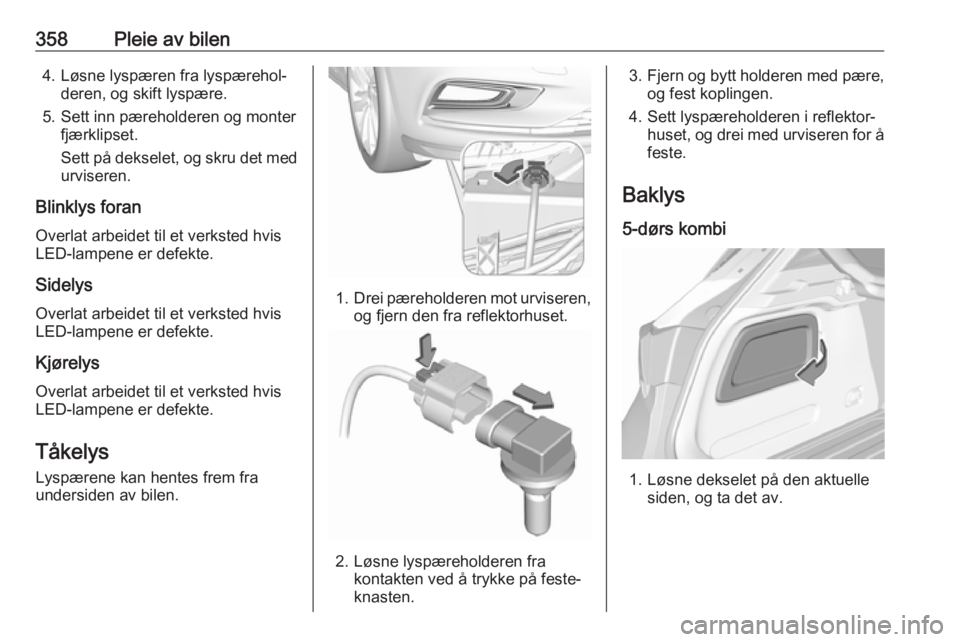 358 Pleie av bilen

4. Løsne lyspæren fra lyspæreholderen, og skift lyspære.

5. Sett inn pæreholderen og monter fjærklipset.

Sett på dekselet, og skru det med urviseren.

Blinklys foran

Overlat arbeidet til et verksted hvis LED-lampene er defekte.

Sidelys

Overlat arbeidet til et verksted hvis LED-lampene er defekte.

Kjørelys

Overlat arbeidet til et verksted hvis LED-lampene er defekte.

Tåkelys

Lyspærene kan hentes frem fra undersiden av bilen.

1. Drei pæreholderen mot urviseren, og fjern den fra reflektorhuset.

2. Løsne lyspæreholderen fra kontakten ved å trykke på festeknasten.

3. Fjern og bytt holderen med pære, og fest koplingen.

4. Sett lyspæreholderen i reflektorhuset, og drei med urviseren for å feste.

Baklys

5-dørs kombi

1. Løsne dekselet på den aktuelle siden, og ta det av.

carmanualsonline.info