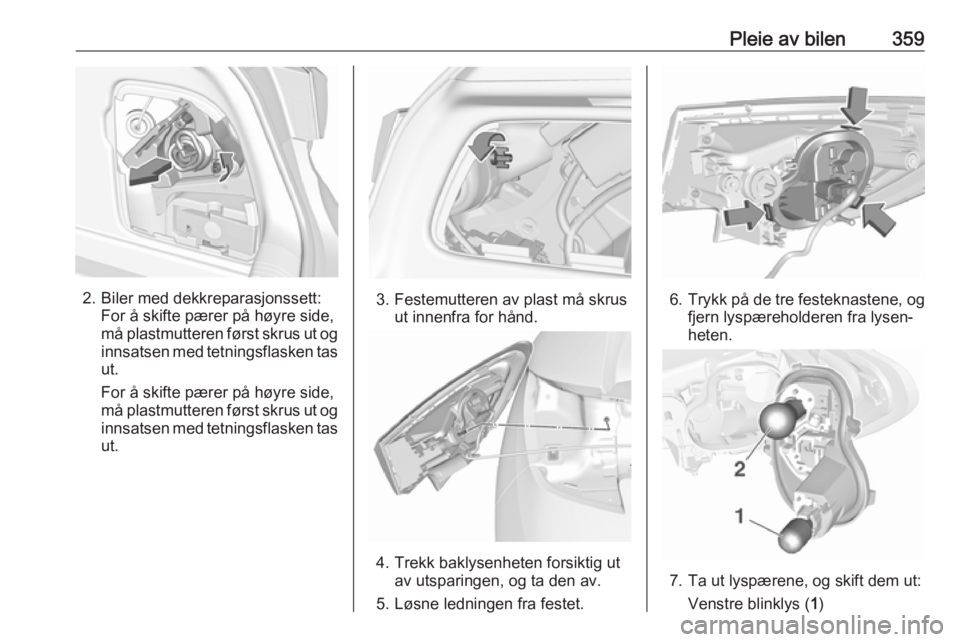 Pleie av bilen 359

2. Biler med dekkreparasjonssett: For å skifte pærer på høyre side, må plastmutteren først skrus ut og innsatsen med tetningsflasken tas ut.

For å skifte pærer på høyre side, må plastmutteren først skrus ut og innsatsen med tetningsflasken tas ut.

3. Festemutteren av plast må skrus ut innenfra for hånd.

4. Trekk baklysenheten forsiktig ut av utsparingen, og ta den av.

5. Løsne ledningen fra festet.

6. Trykk på de tre festeknastene, og fjern lyspæreholderen fra lysenheten.

2

1

7. Ta ut lyspærene, og skift dem ut:

Venstre blinklys (1)

carmanualsonline.info