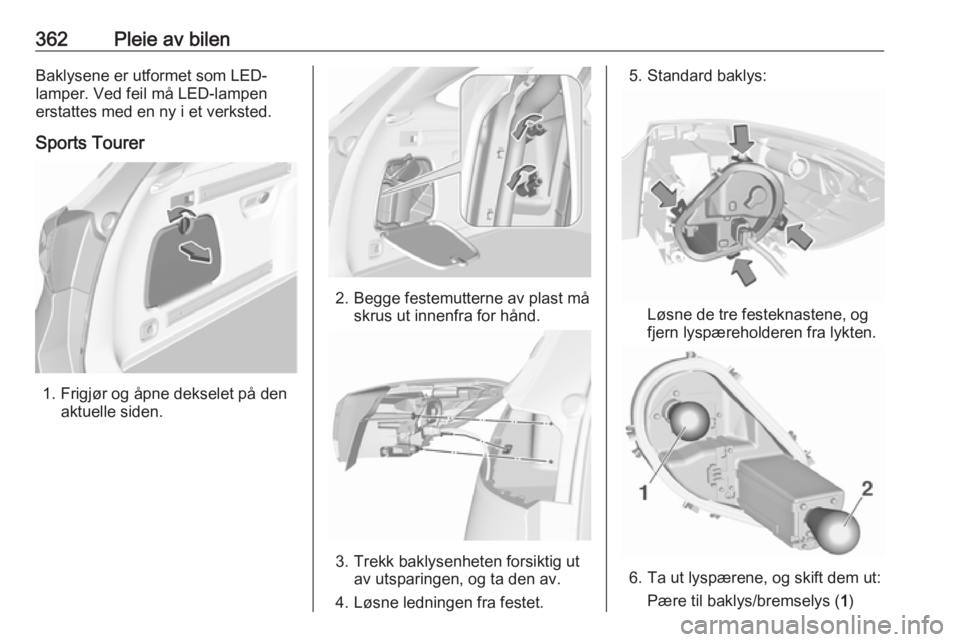 362 Pleie av bilen

Baklysene er utformet som LED-lamper. Ved feil må LED-lampen erstattes med en ny i et verksted.

Sports Tourer

1. Frigjør og åpne dekselet på den aktuelle siden.

2. Begge festemutterne av plast må skrus ut innenfra for hånd.

3. Trekk baklysenheten forsiktig ut av utsparingen, og ta den av.

4. Løsne ledningen fra festet.

5. Standard baklys:

Løsne de tre festeknastene, og fjern lyspæreholderen fra lykten.

1

2

6. Ta ut lyspærene, og skift dem ut:

Pære til baklys/bremselys (1)

carmanualsonline.info