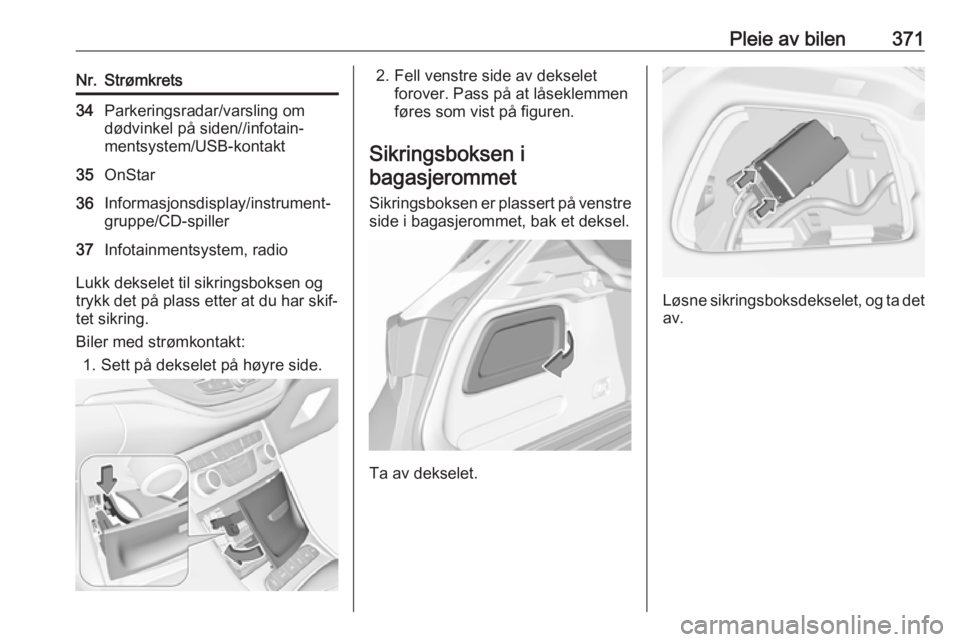 Pleie av bilen 371

| Nr. | Strømkrets |
|---|---|
| 34 | Parkeringsradar/varsling om dødvinkel på siden//infotainmentsystem/USB-kontakt |
| 35 | OnStar |
| 36 | Informasjonsdisplay/instrumentgruppe/CD-spiller |
| 37 | Infotainmentsystem, radio |

Lukk dekselet til sikringsboksen og trykk det på plass etter at du har skiftet sikring.

Biler med strømkontakt:

1. Sett på dekselet på høyre side.

2. Fell venstre side av dekselet forover. Pass på at låseklemmen føres som vist på figuren.

Sikringsboksen i bagasjerommet

Sikringsboksen er plassert på venstre side i bagasjerommet, bak et deksel.

Ta av dekselet.

Løsne sikringsboksdekselet, og ta det av.

carmanualsonline.info