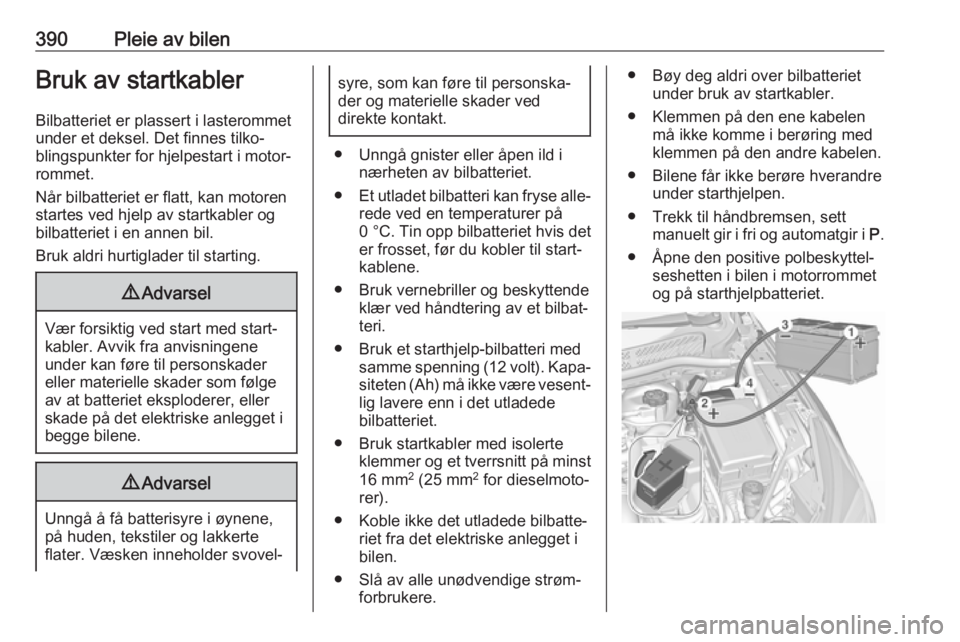 390 Pleie av bilen

Bruk av startkabler

Bilbatteriet er plassert i lasterommet under et deksel. Det finnes tilkoblingspunkter for hjelpestart i motorrommet.

Når bilbatteriet er flatt, kan motoren startes ved hjelp av startkabler og bilbatteriet i en annen bil.

Bruk aldri hurtiglader til starting.

⚠ Advarsel

Vær forsiktig ved start med startkabler. Avvik fra anvisningene under kan føre til personskader eller materielle skader som følge av at batteriet eksploderer, eller skade på det elektriske anlegget i begge bilene.

⚠ Advarsel

Unngå å få batterisyre i øynene, på huden, tekstiler og lakkerte flater. Væsken inneholder svovelsyre, som kan føre til personskader og materielle skader ved direkte kontakt.

● Unngå gnister eller åpen ild i nærheten av bilbatteriet.

● Et utladet bilbatteri kan fryse allerede ved en temperaturer på 0 °C. Tin opp bilbatteriet hvis det er frosset, før du kobler til startkablene.

● Bruk vernebriller og beskyttende klær ved håndtering av et bilbatteri.

● Bruk et starthjelp-bilbatteri med samme spenning (12 volt). Kapasiteten (Ah) må ikke være vesentlig lavere enn i det utladede bilbatteriet.

● Bruk startkabler med isolerte klemmer og et tverrsnitt på minst 16 mm$^2$ (25 mm$^2$ for dieselmotorer).

● Koble ikke det utladede bilbatteriet fra det elektriske anlegget i bilen.

● Slå av alle unødvendige strømforbrukere.

● Bøy deg aldri over bilbatteriet under bruk av startkabler.

● Klemmen på den ene kabelen må ikke komme i berøring med klemmen på den andre kabelen.

● Bilene får ikke berøre hverandre under starthjelpen.

● Trekk til håndbremsen, sett manuelt gir i fri og automatgir i P.

● Åpne den positive polbeskyttelseshetten i bilen i motorrommet og på starthjelpbatteriet.

3
1
4
2

carmanualsonline.info