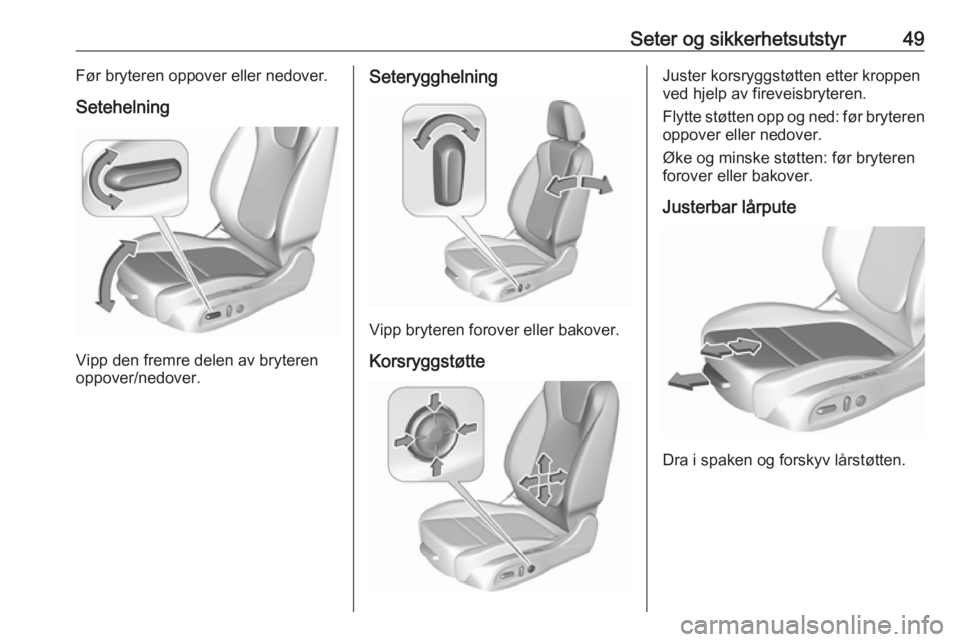 Seter og sikkerhetsutstyr 49

Før bryteren oppover eller nedover.

Setehelning

Vipp den fremre delen av bryteren oppover/nedover.

Seterygghelning

Vipp bryteren forover eller bakover.

Korsryggstøtte

Juster korsryggstøtten etter kroppen ved hjelp av fireveisbryteren.

Flytte støtten opp og ned: før bryteren oppover eller nedover.

Øke og minske støtten: før bryteren forover eller bakover.

Justerbar lårpute

Dra i spaken og forskyv lårstøtten.

carmanualsonline.info