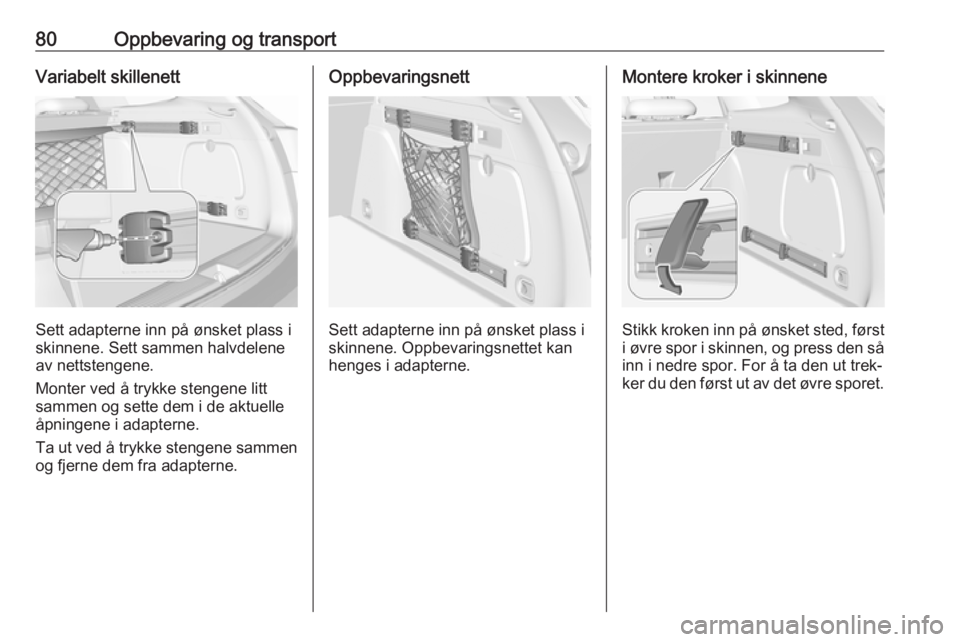 80 Oppbevaring og transport

Variabelt skillenett

Sett adapterne inn på ønsket plass i skinnene. Sett sammen halvdelene av nettstengene.

Monter ved å trykke stengene litt sammen og sette dem i de aktuelle åpningene i adapterne.

Ta ut ved å trykke stengene sammen og fjerne dem fra adapterne.

Oppbevaringsnett

Sett adapterne inn på ønsket plass i skinnene. Oppbevaringsnettet kan henges i adapterne.

Montere kroker i skinnene

Stikk kroken inn på ønsket sted, først i øvre spor i skinnen, og press den så inn i nedre spor. For å ta den ut trekker du den først ut av det øvre sporet.

carmanualsonline.info